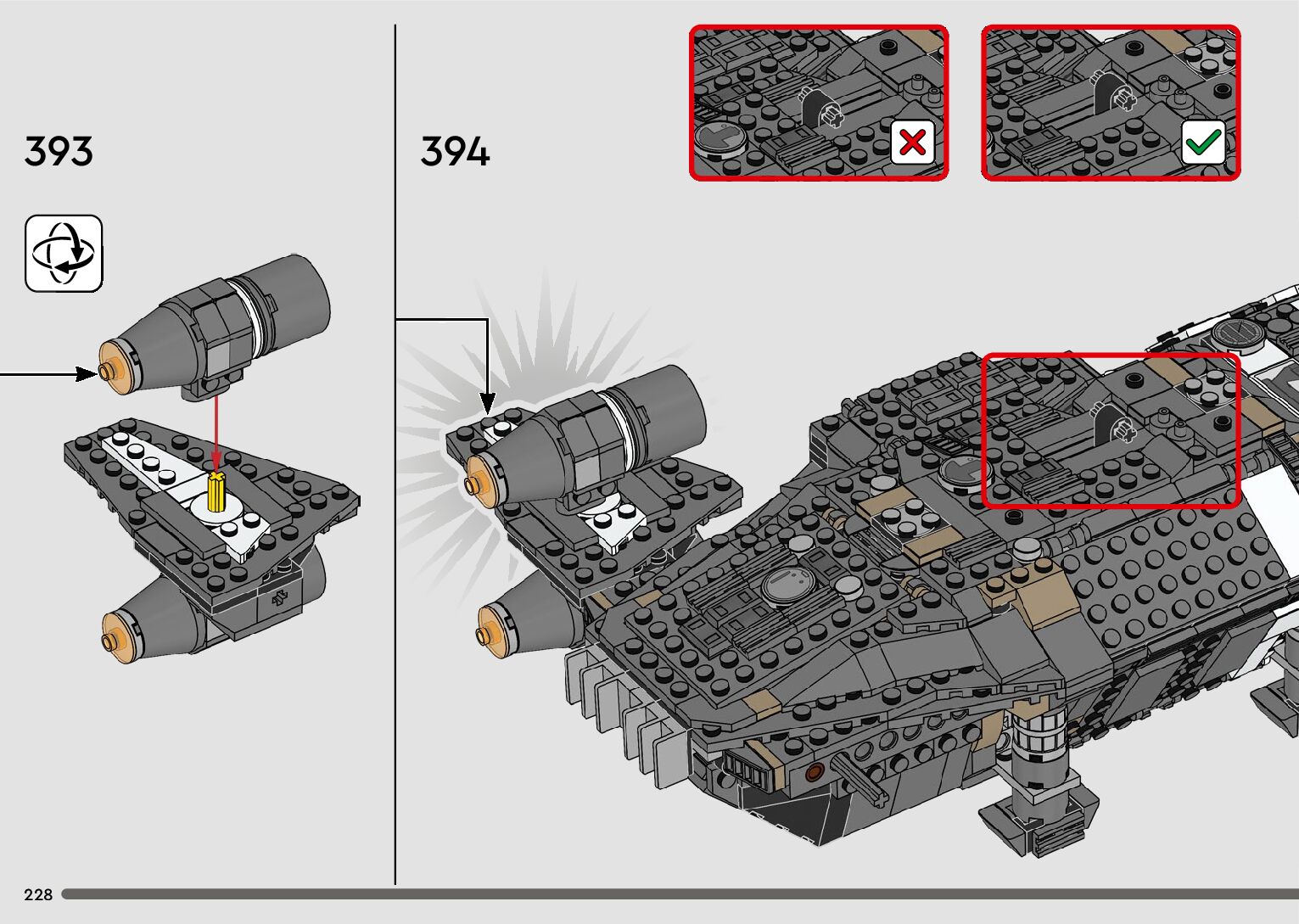 393

394

228