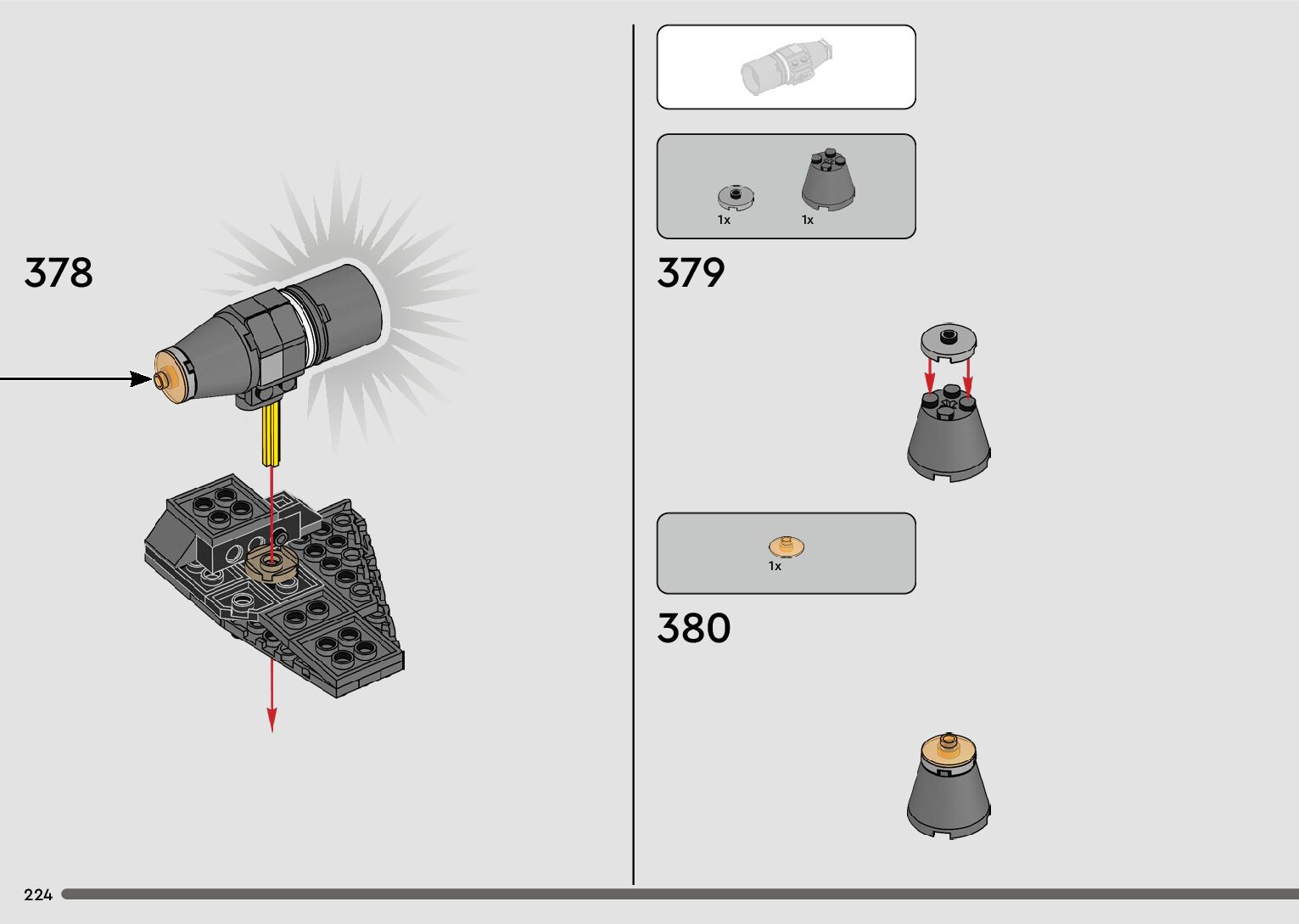 378

1x

1x

379

1x

380

224