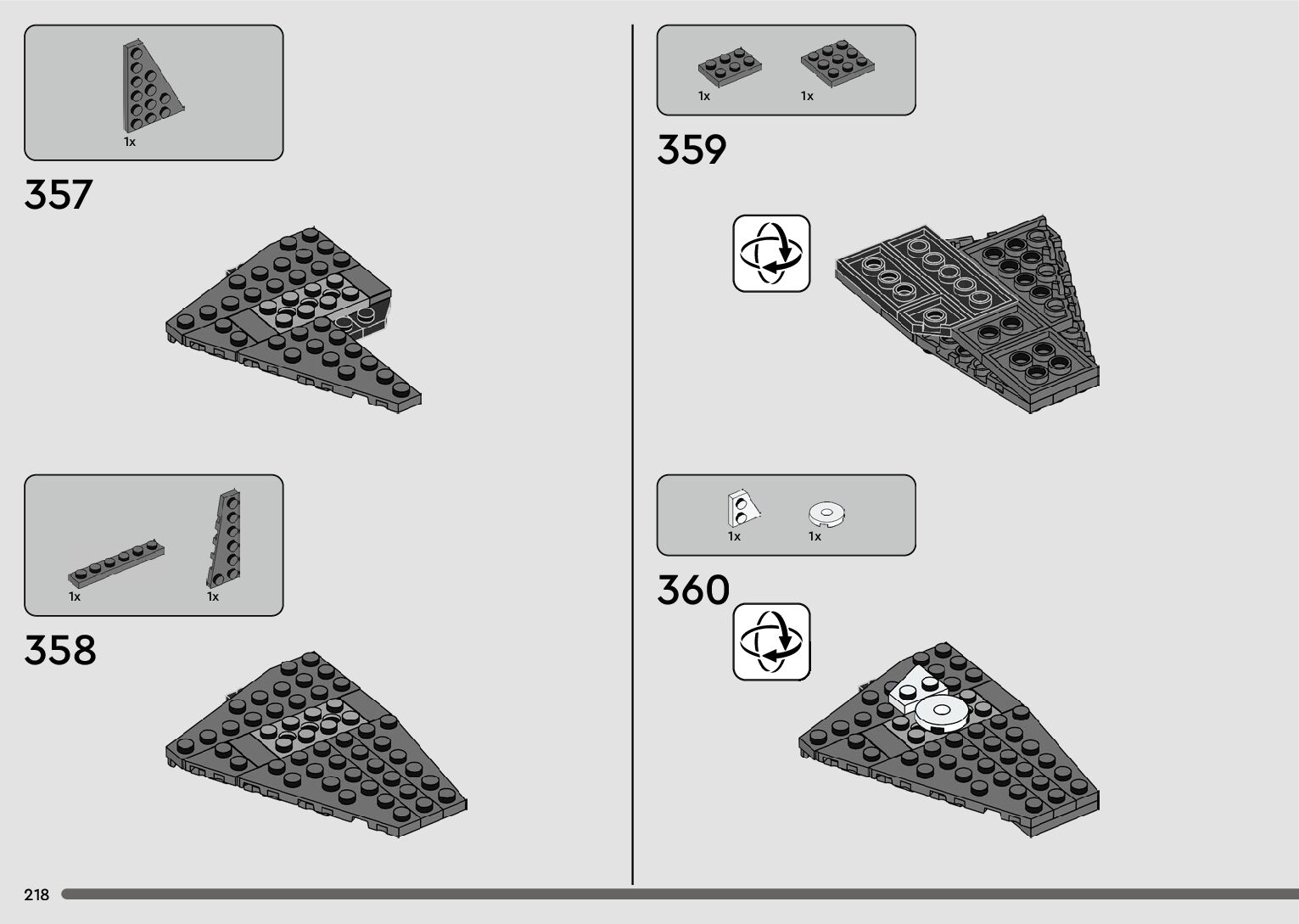 1x

357

1x 1x

358

1x 1x

359

1x 1x

360

218