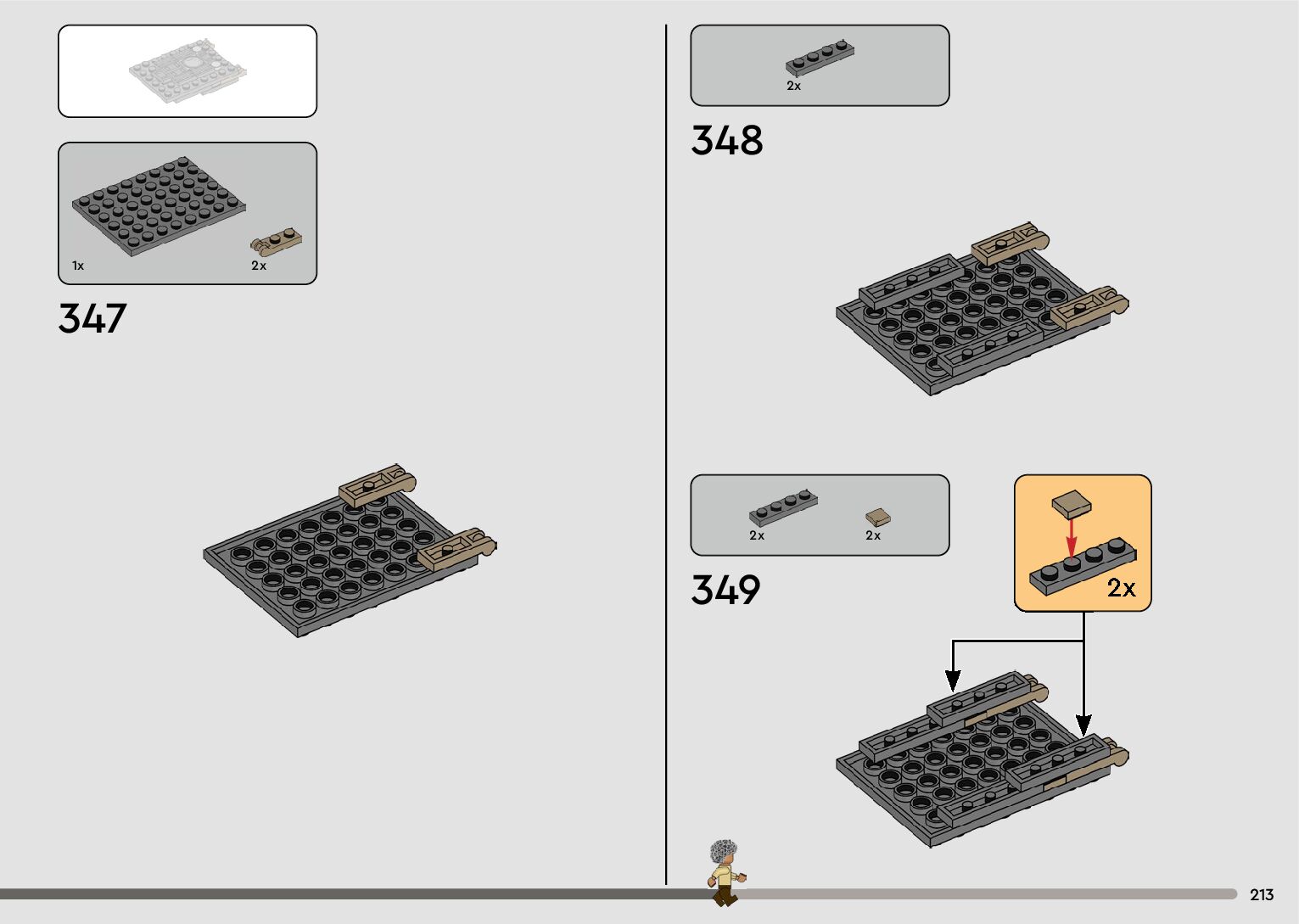 1x

2x

347

2x

348

2x

2x

349

2x

213