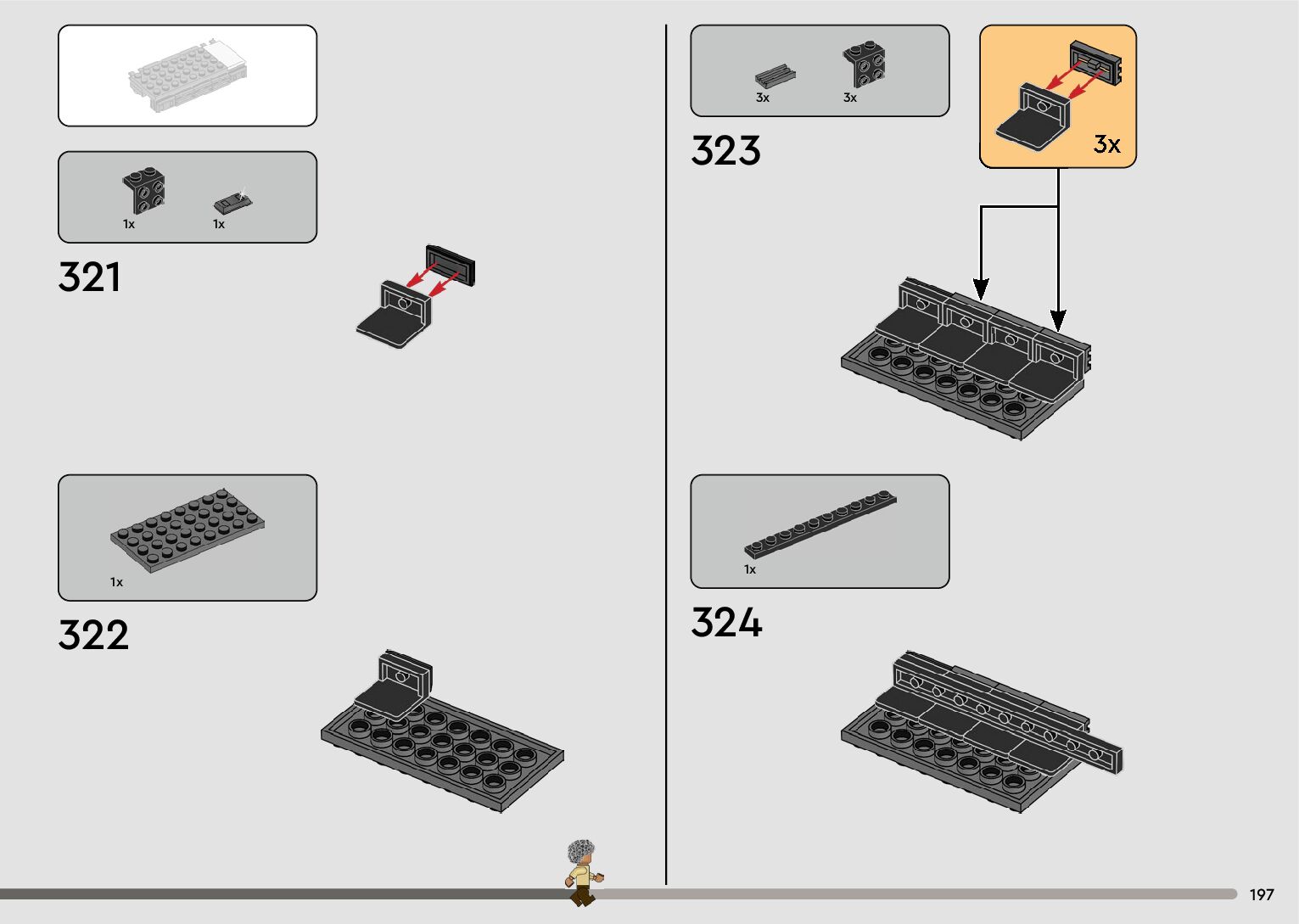 1x 1x

321

1x

322

3x 3x

323

3x

1x

324

197