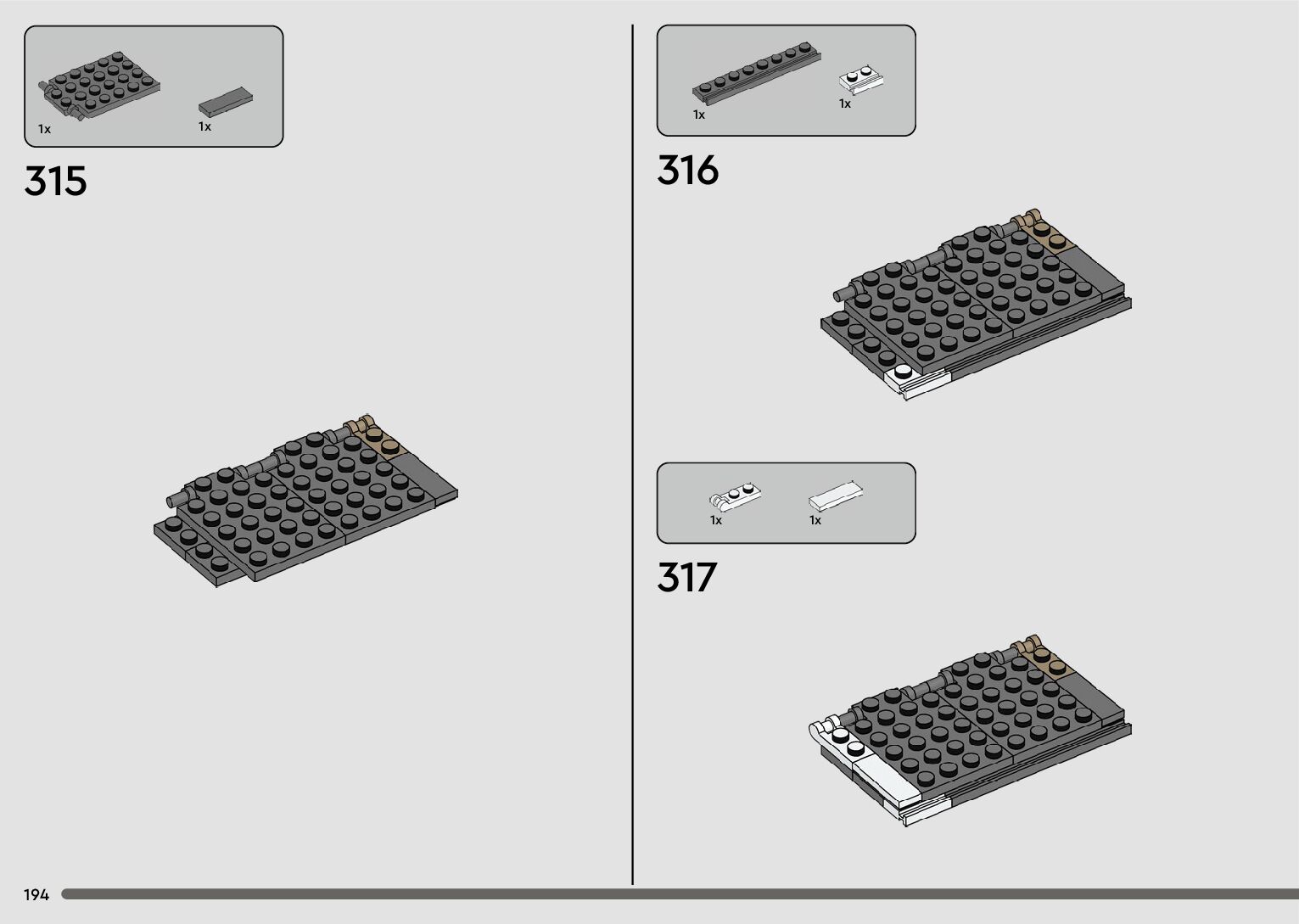 1x

1x

315

1x

1x

316

1x

1x

317

194