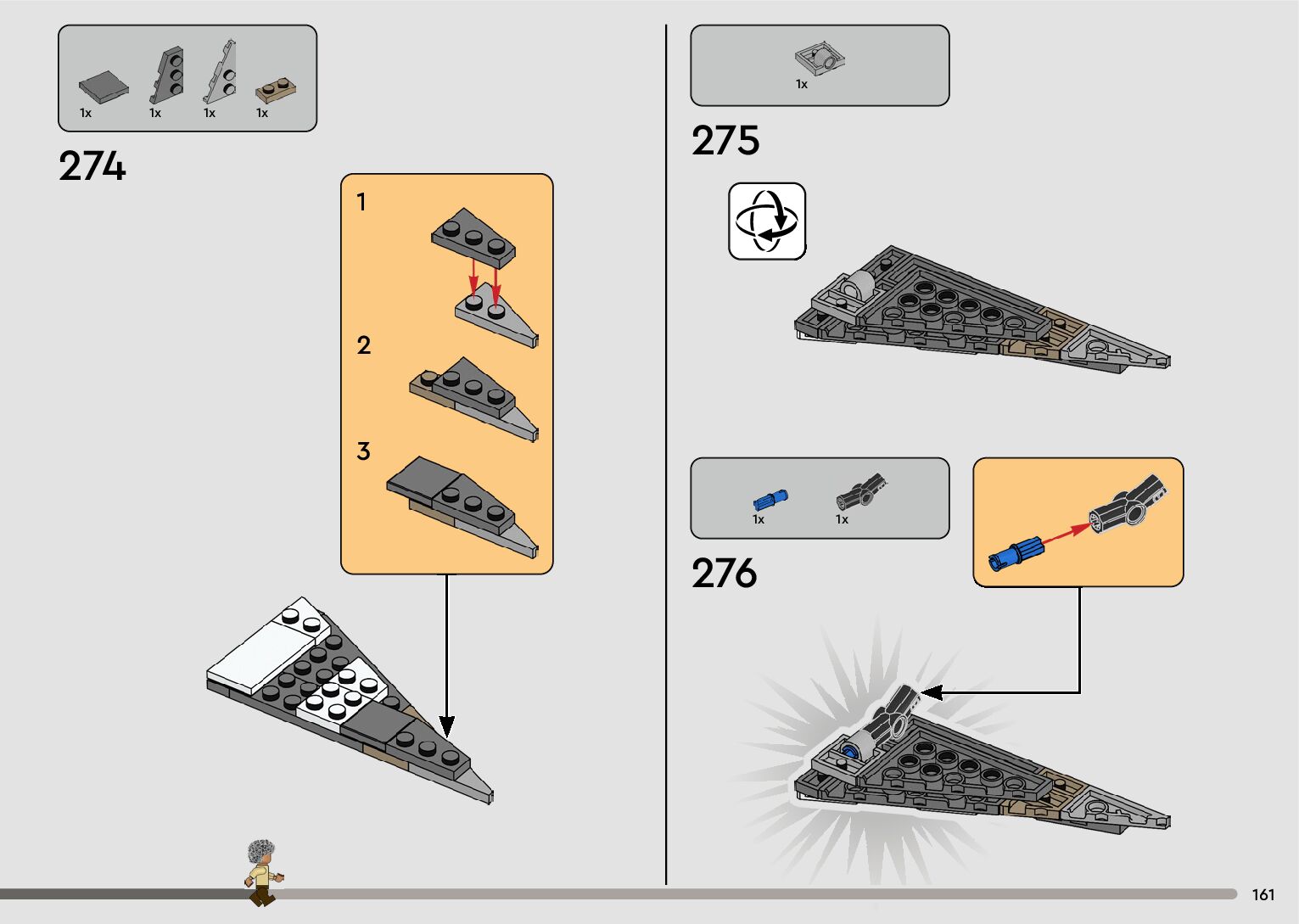 1x 1x 1x 1x

274

1

2

3

1x

275

1x 1x

276

161