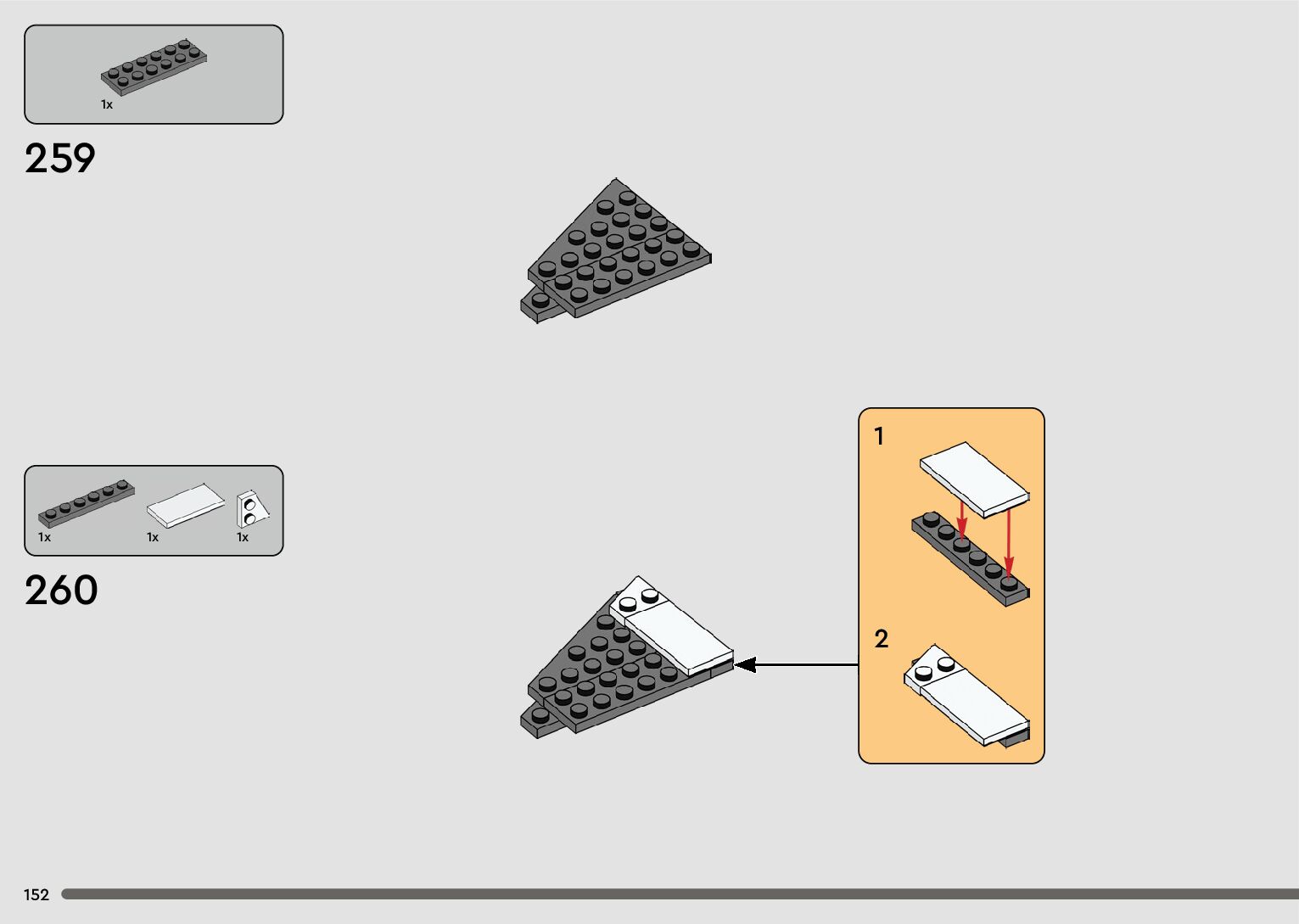 1x

259

1x 1x 1x

260

1

2

152