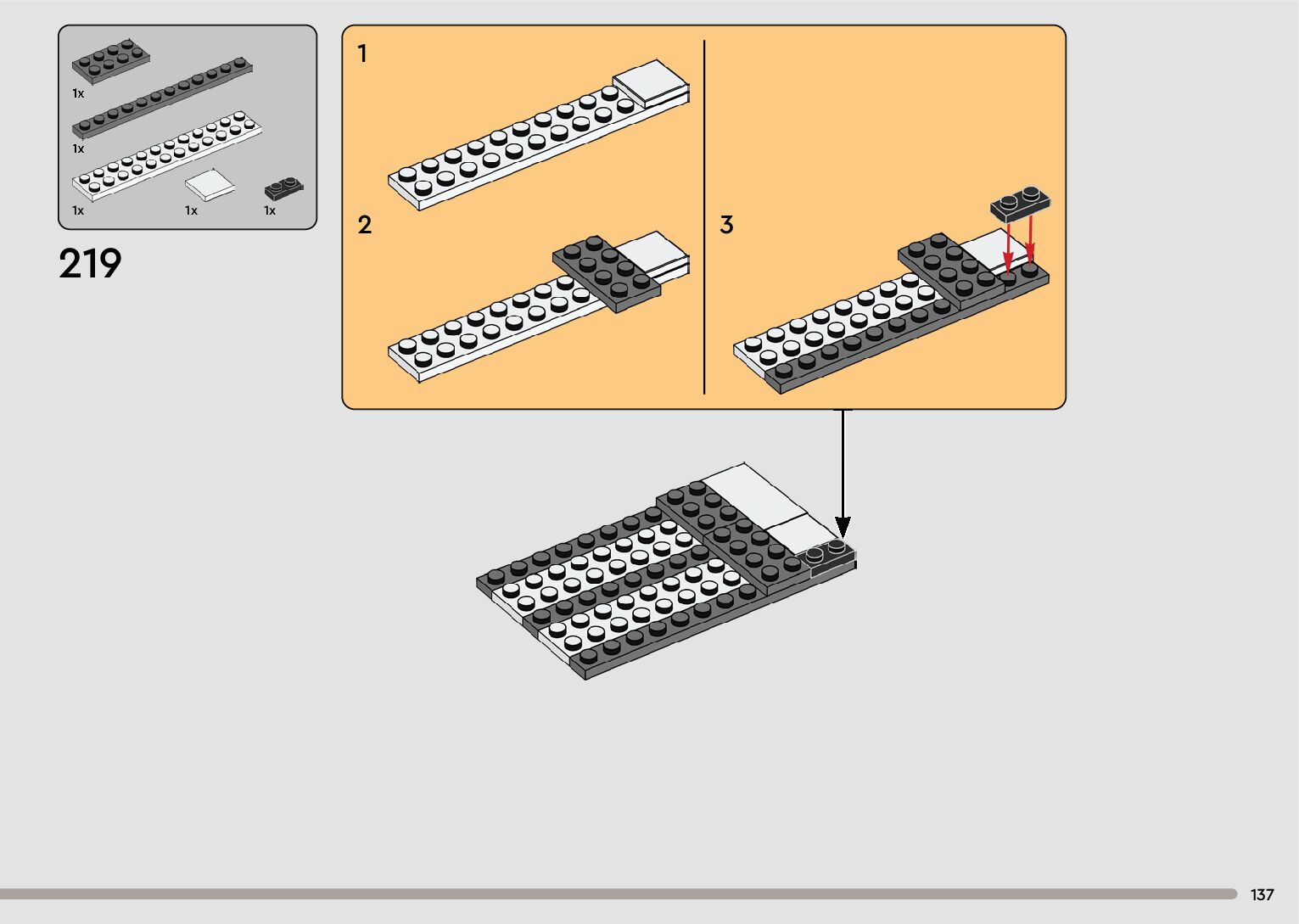 1x

1x

1x

1x

1x

219

1

2

3

137