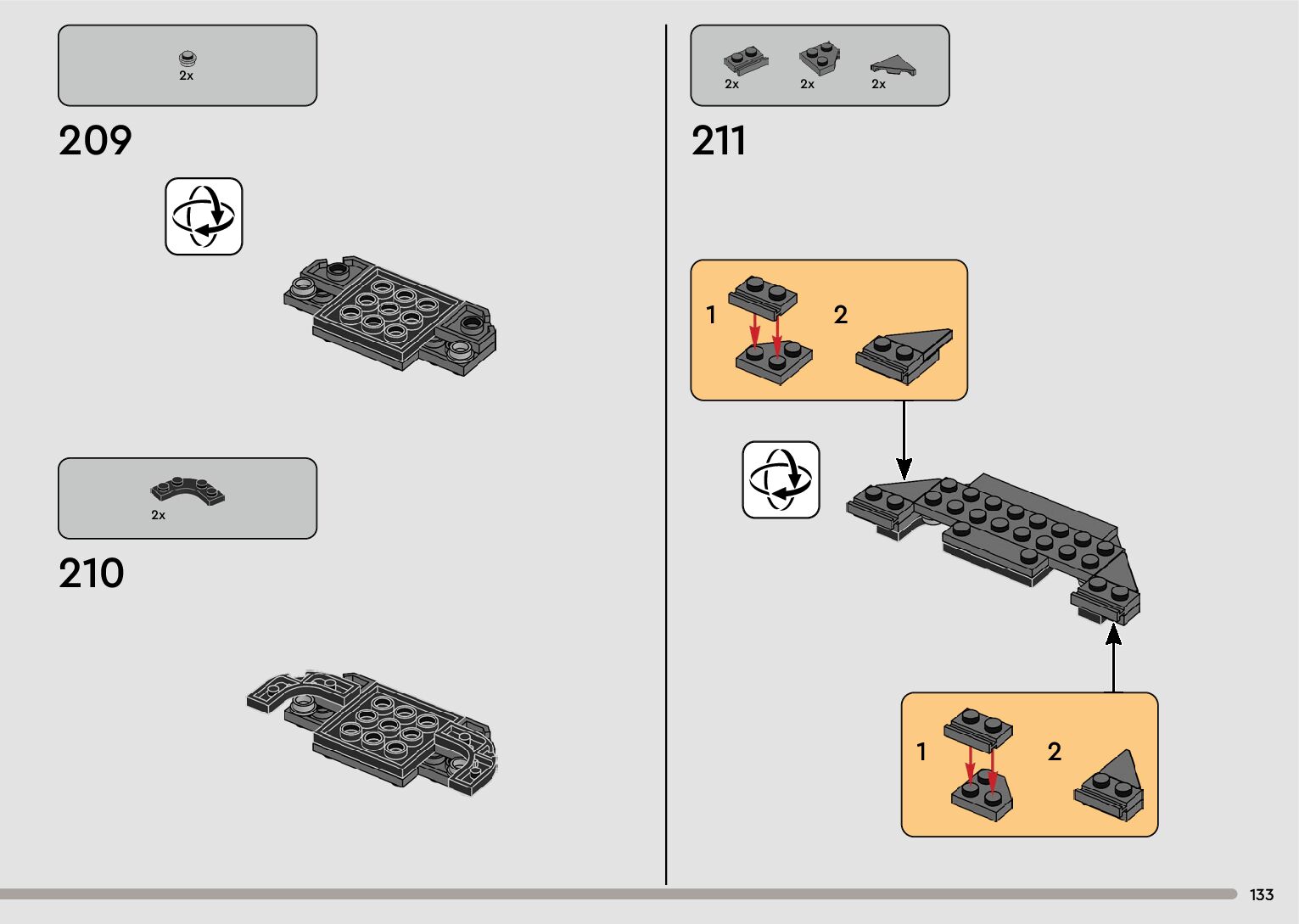 2x

209

2x

210

2x 2x 2x

211

1 2

1 2

133