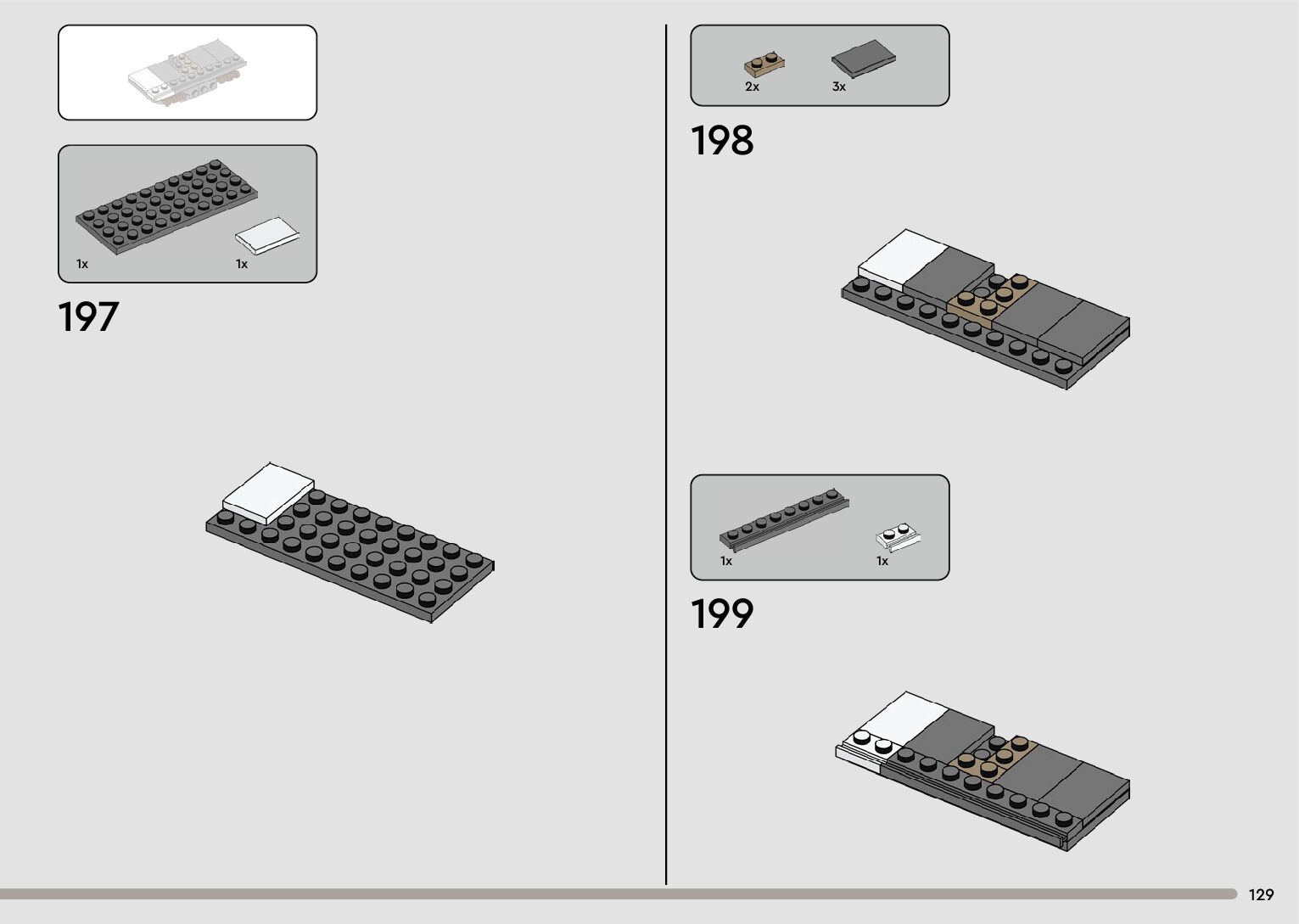 1x
1x
197

2x
3x
198

1x
1x
199

129