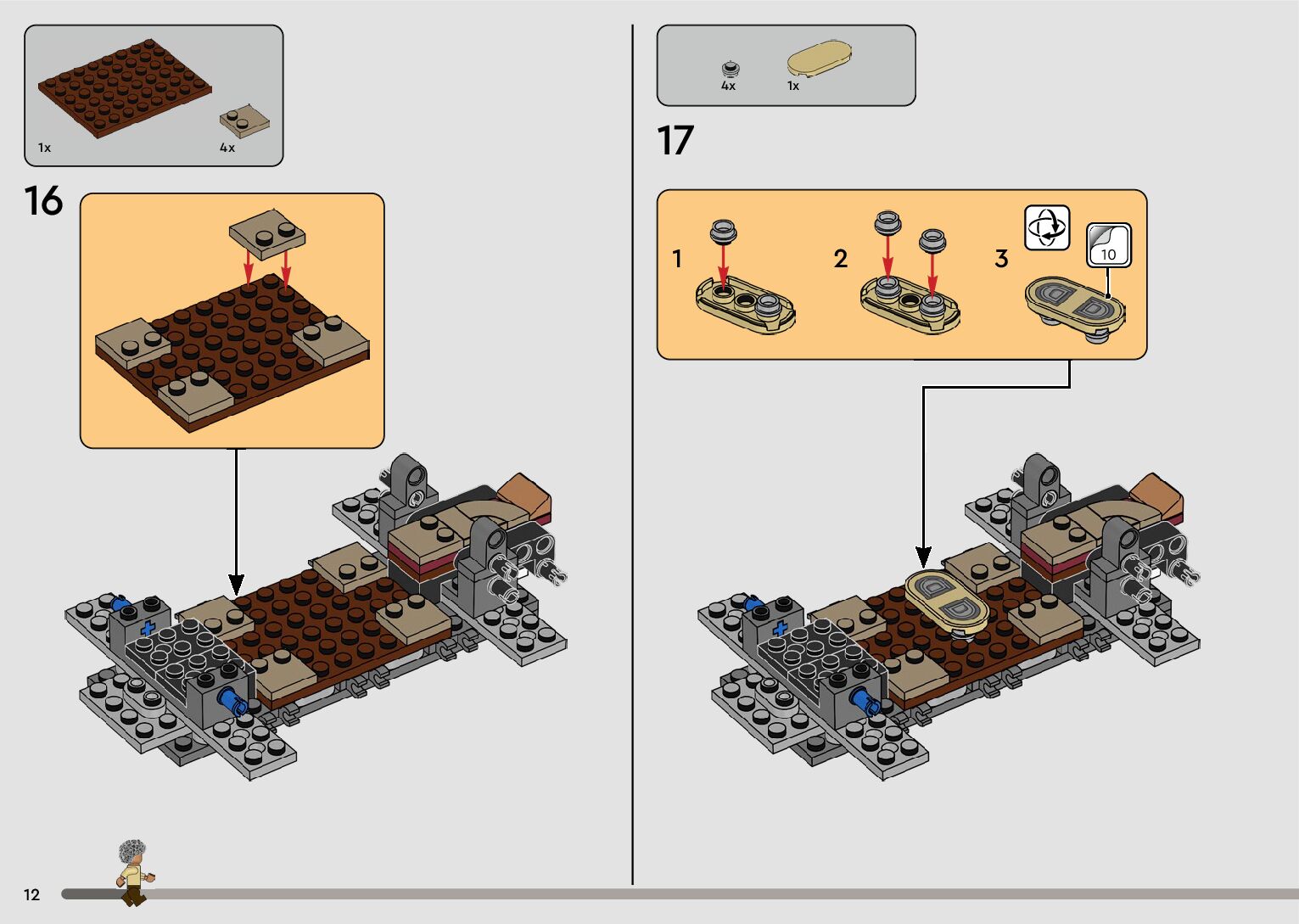 1x
4x

16

4x
1x

17

1
2
3
10

12