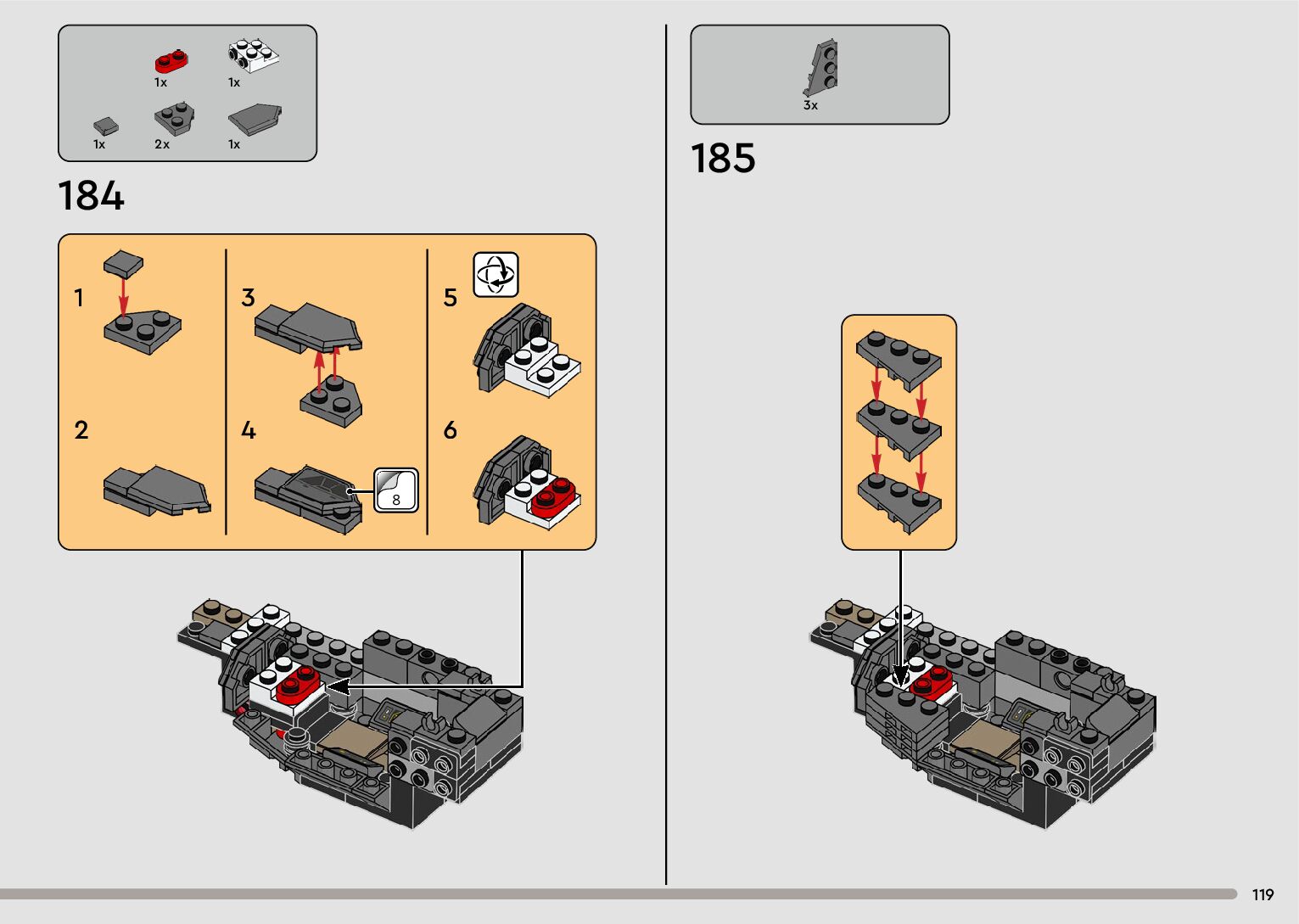 1x
1x
1x
2x
1x

184

1
2
3
4
8
5
6

3x

185

119