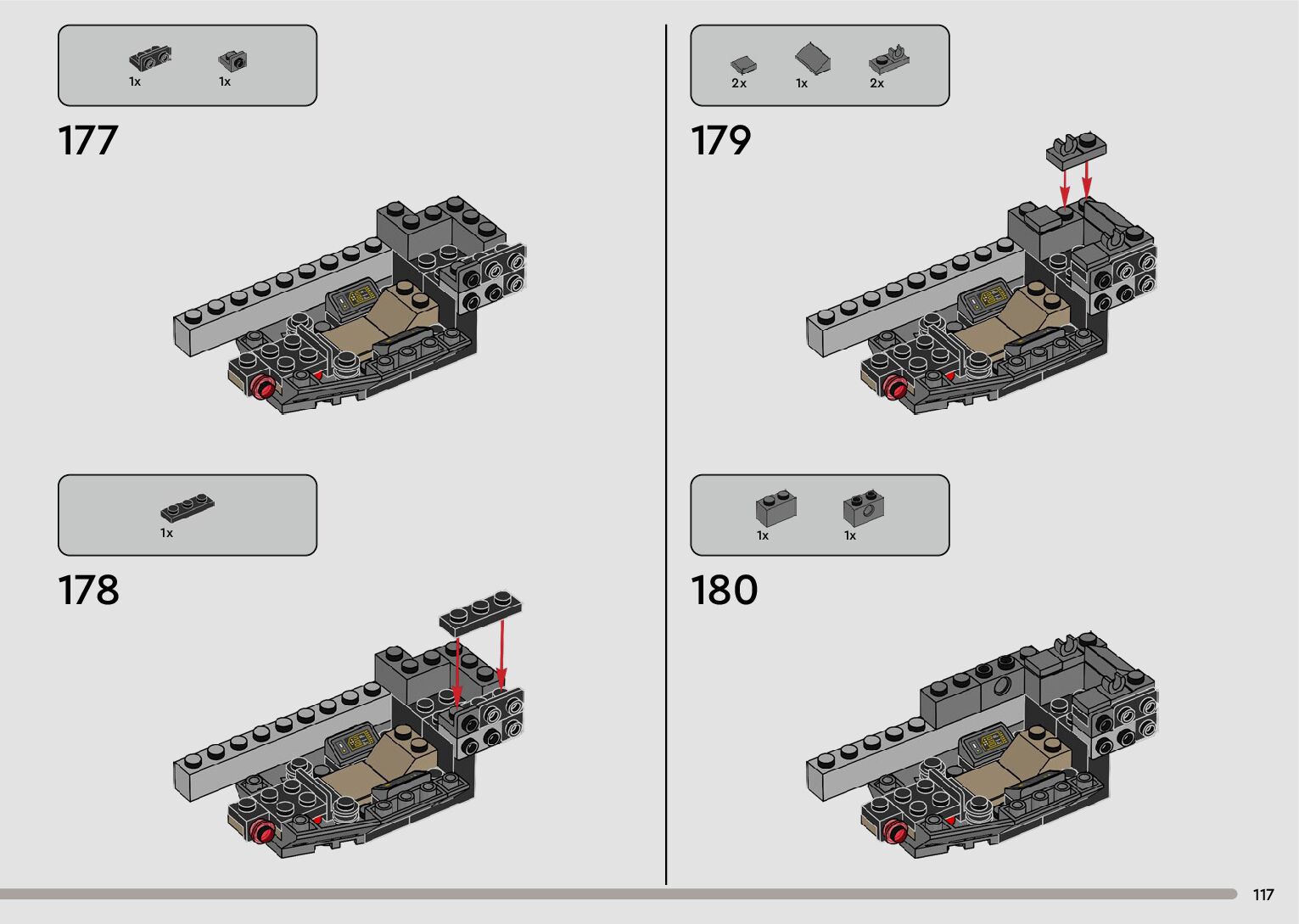 1x 1x

177

1x

178

2x 1x 2x

179

1x 1x

180

117