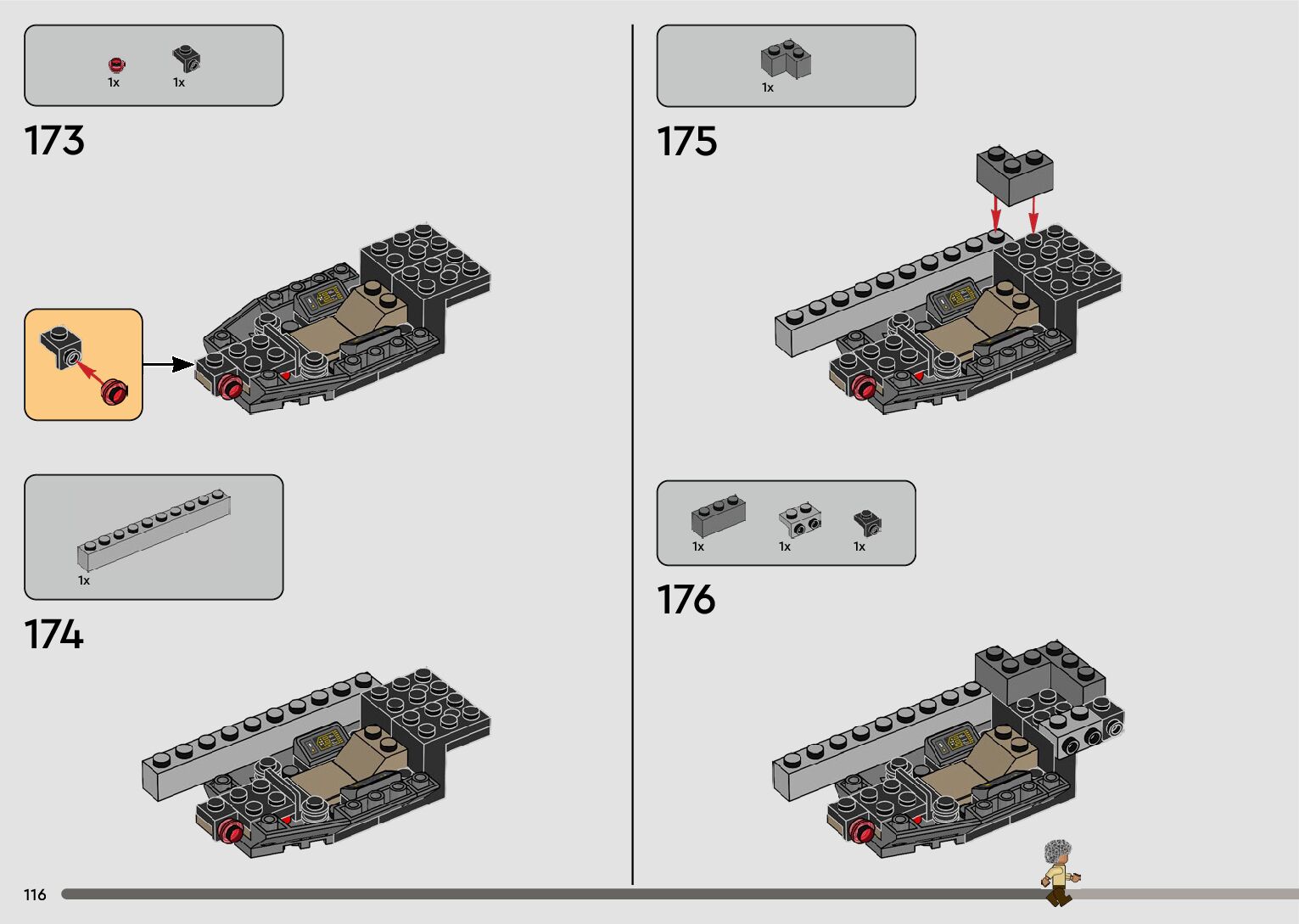 1x 1x

173

1x

174

1x

175

1x 1x 1x

176

116