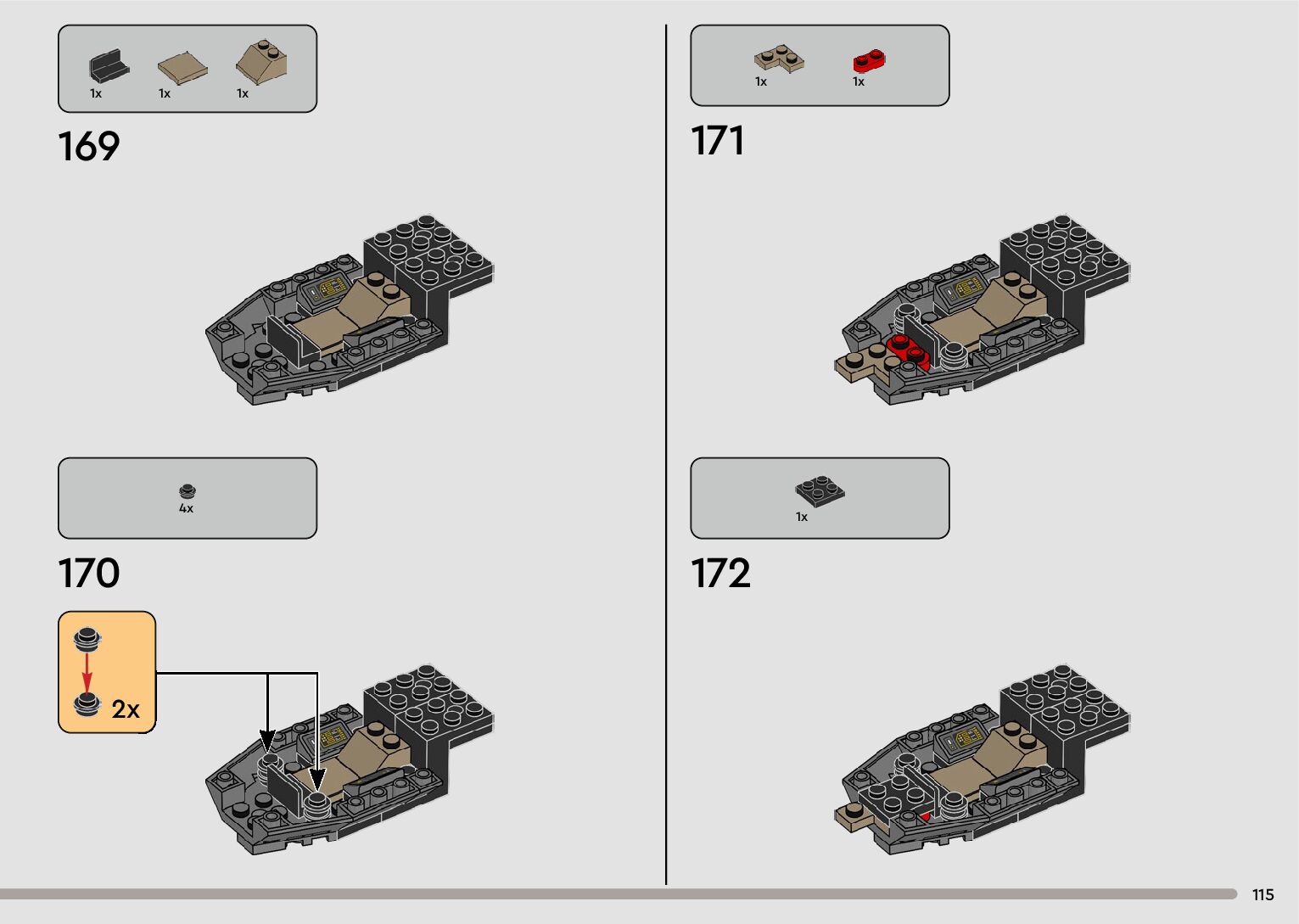 1x 1x 1x

169

4x

170

2x

1x 1x

171

1x

172

115