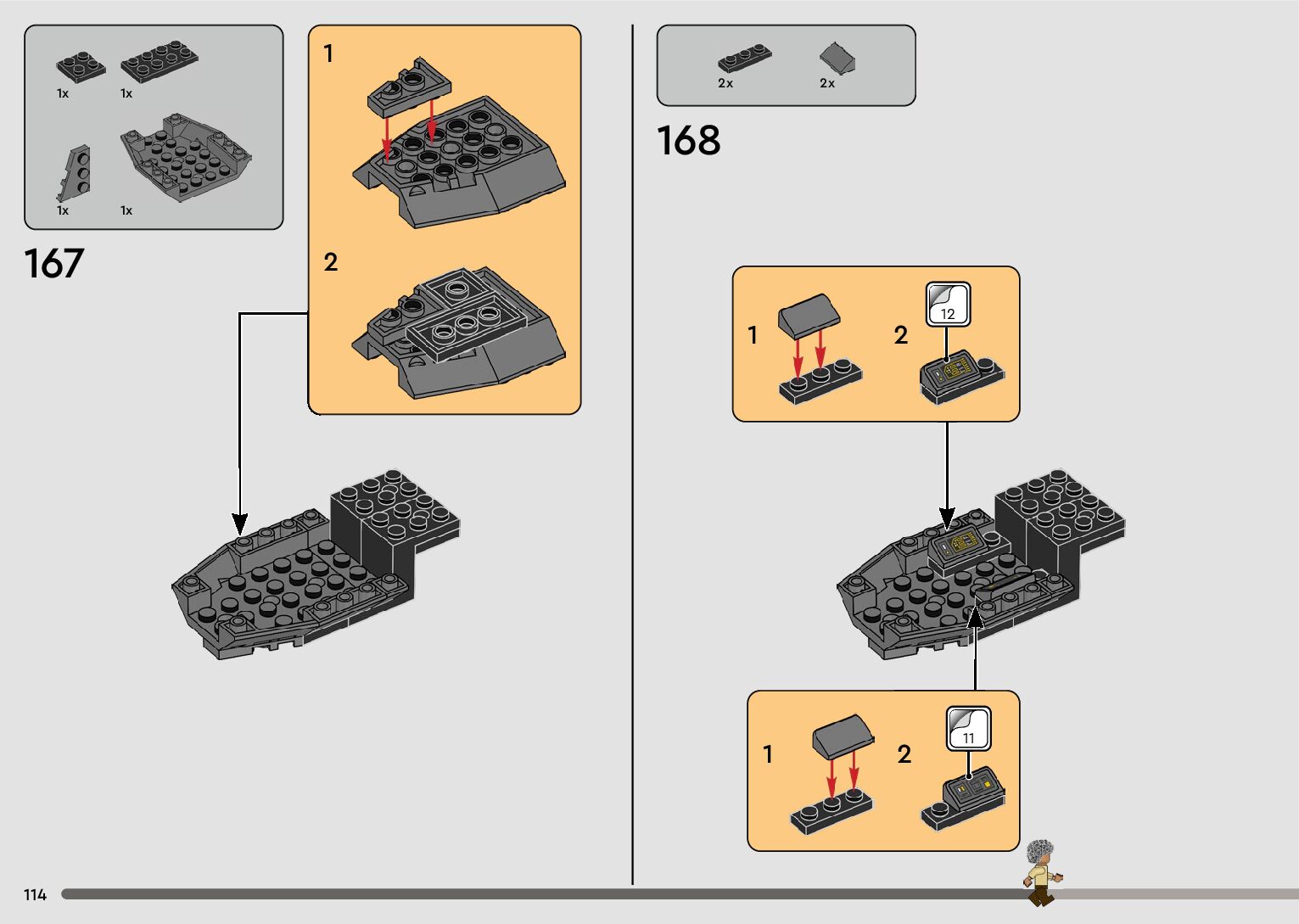 1x 1x

1x 1x

167

1

2

2x 2x

168

1

2

12

1

2

11

114