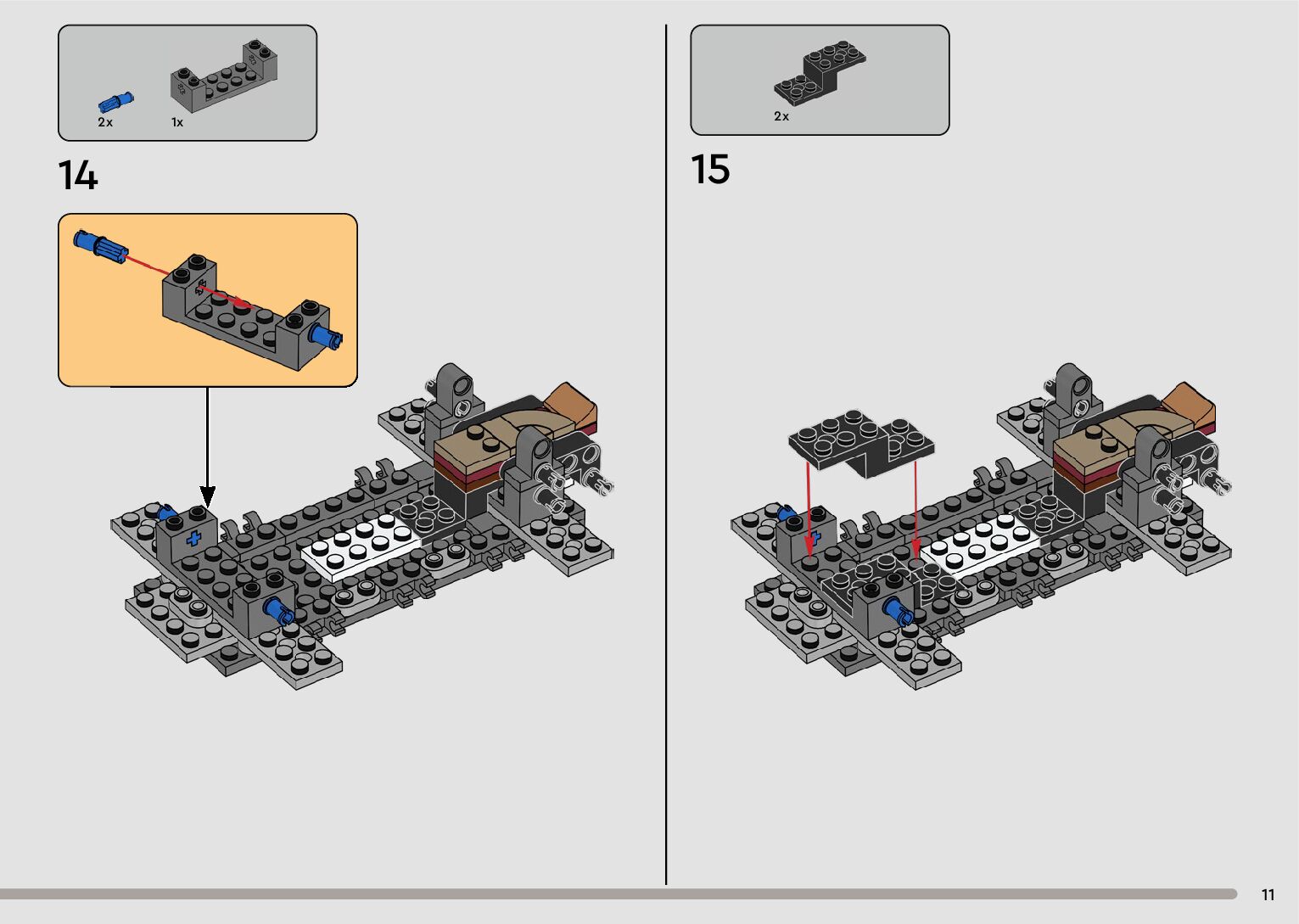 2x

1x

14

2x

15

11