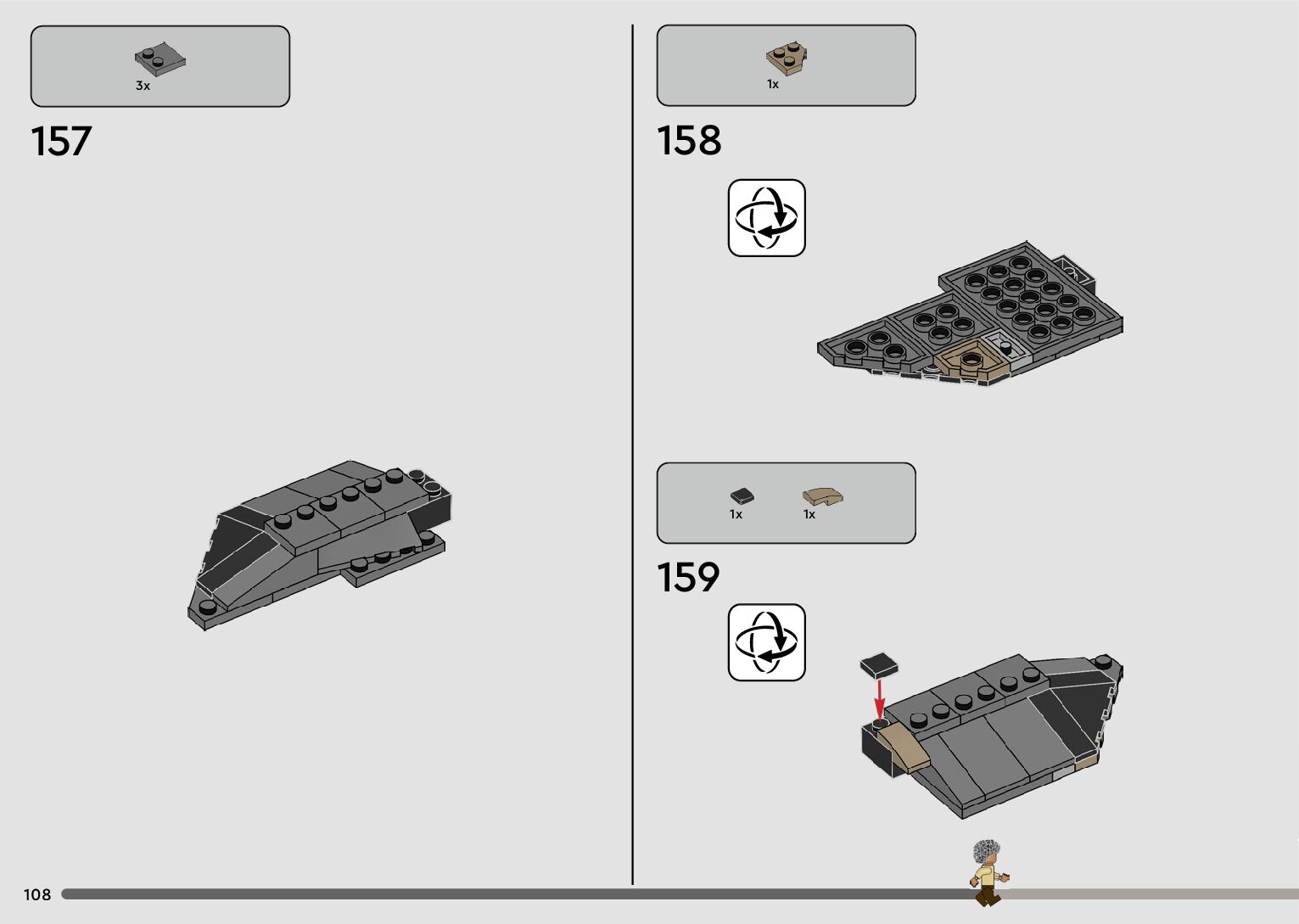 3x

157

1x

158

1x 1x

159

108