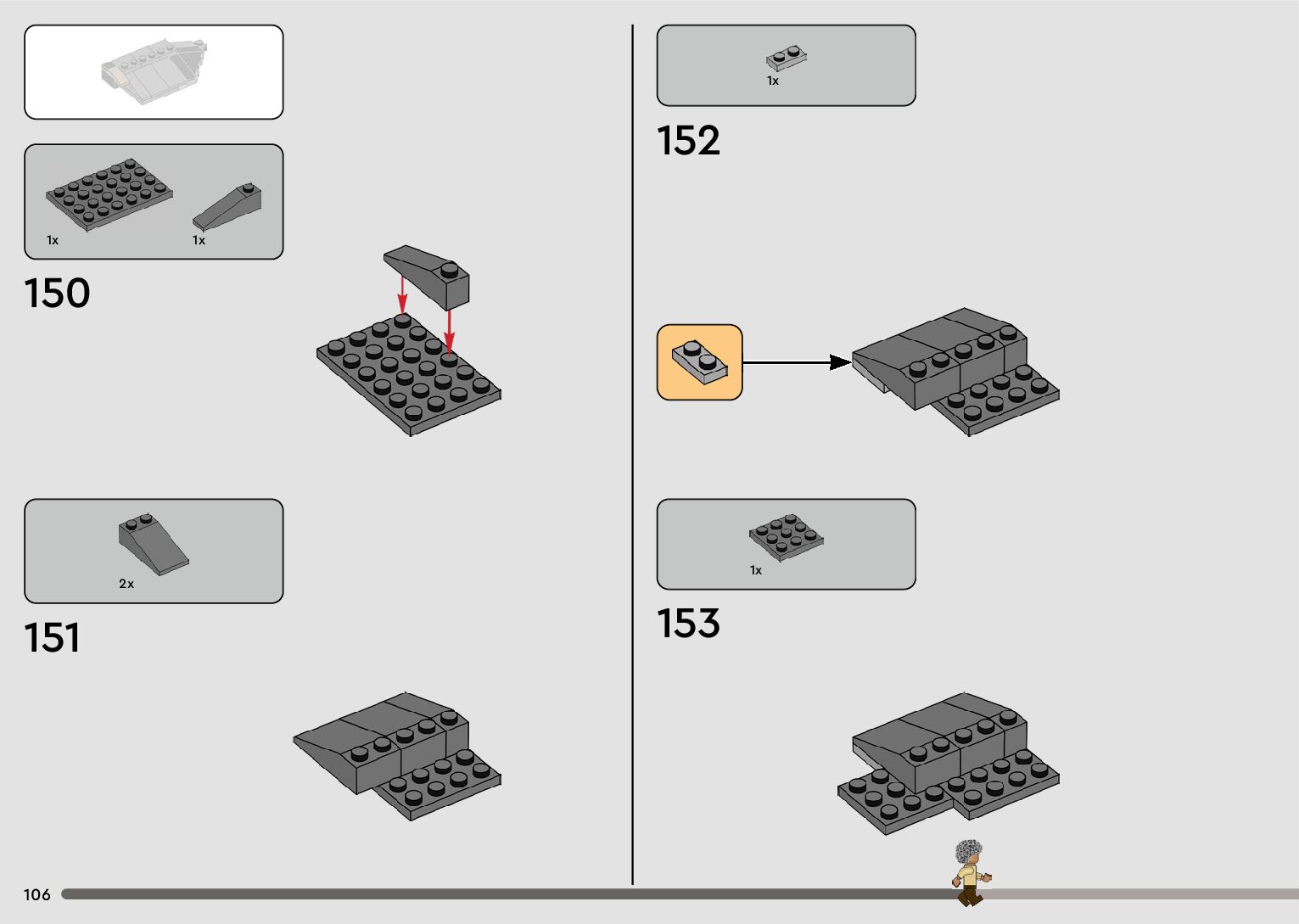 1x

1x

150

2x

151

1x

152

1x

153

106