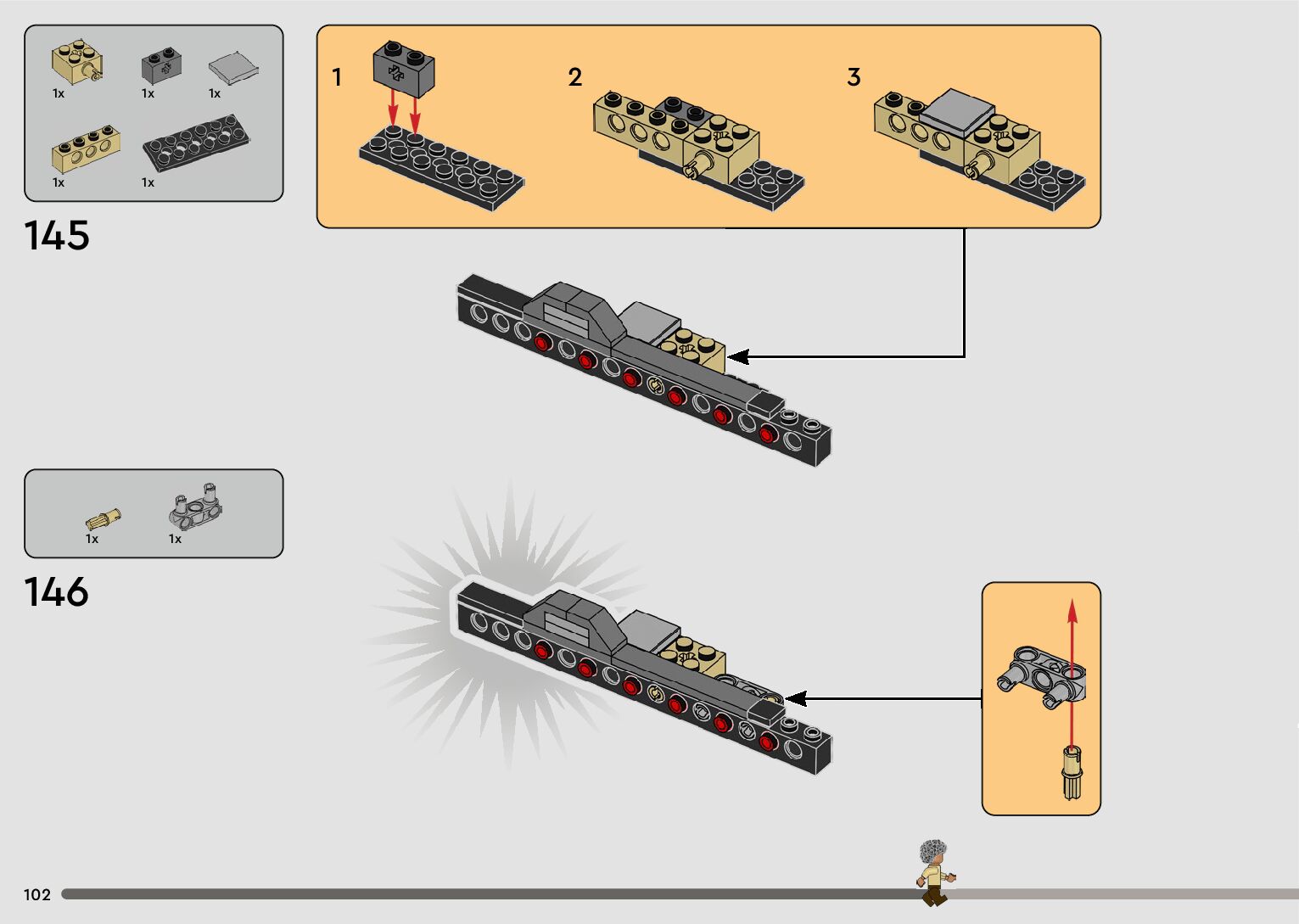 1x
1x
1x
1x
1x

145

1

2

3

1x
1x

146

102