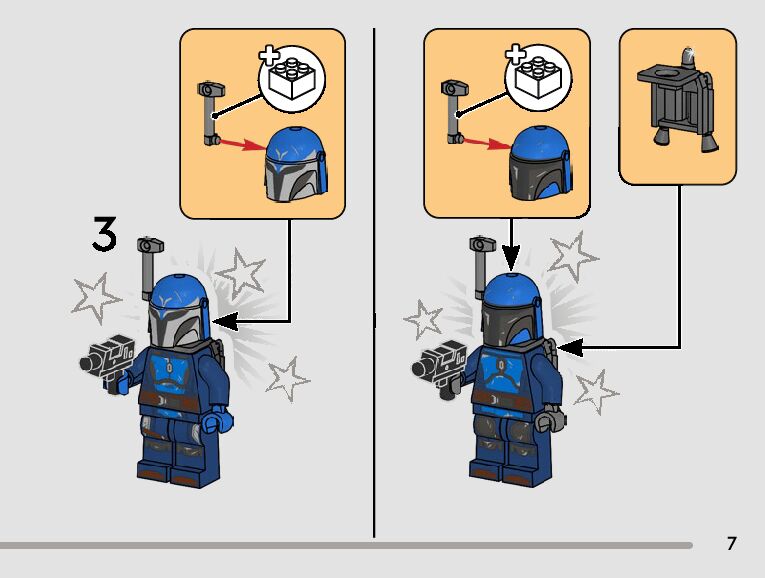 3

7