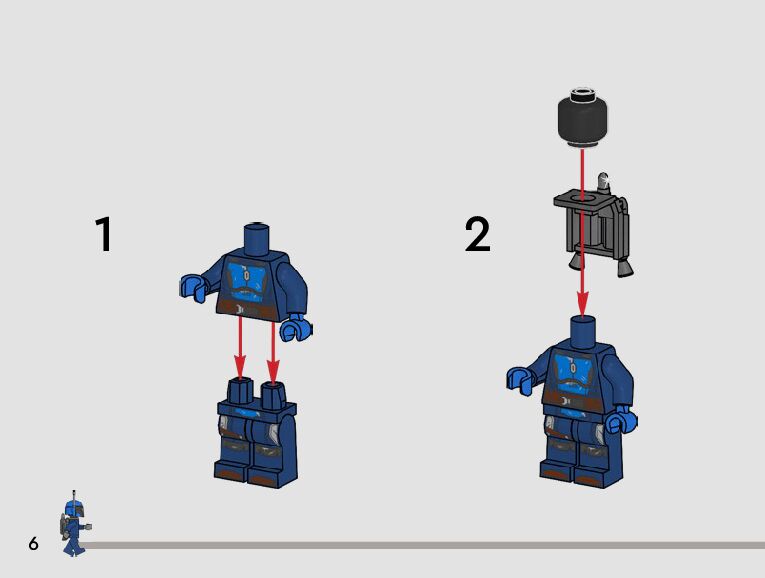 1

2

6