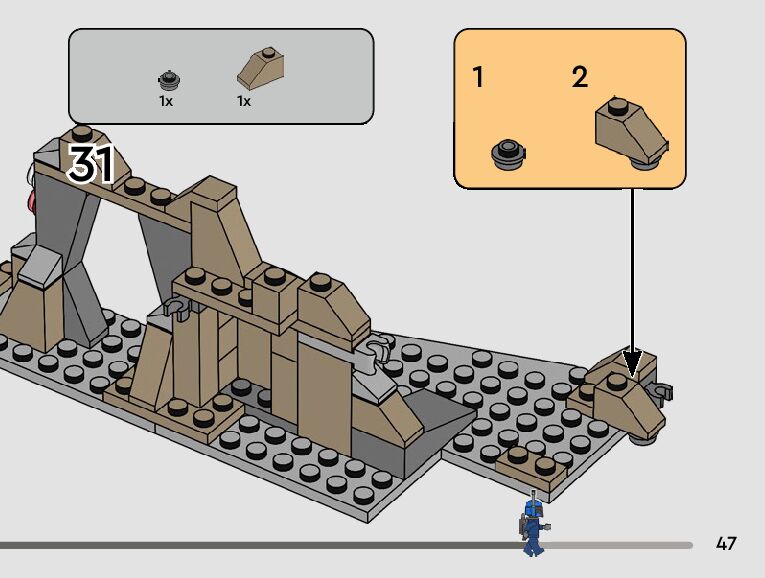 1x 1x

31

1 2

47