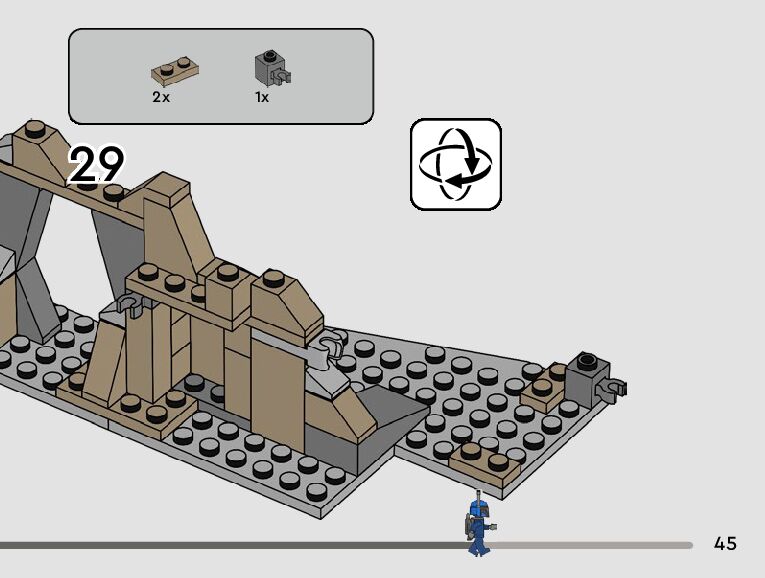 2x
1x
29
45