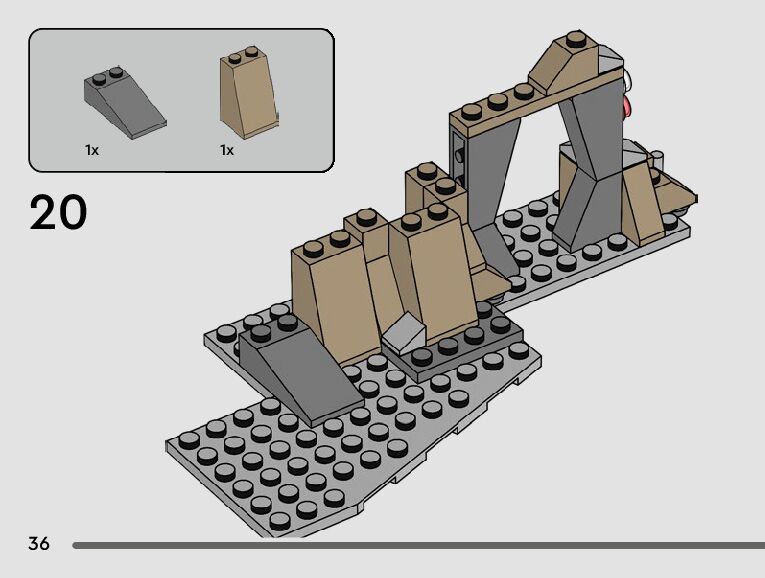 1x
1x

20

36