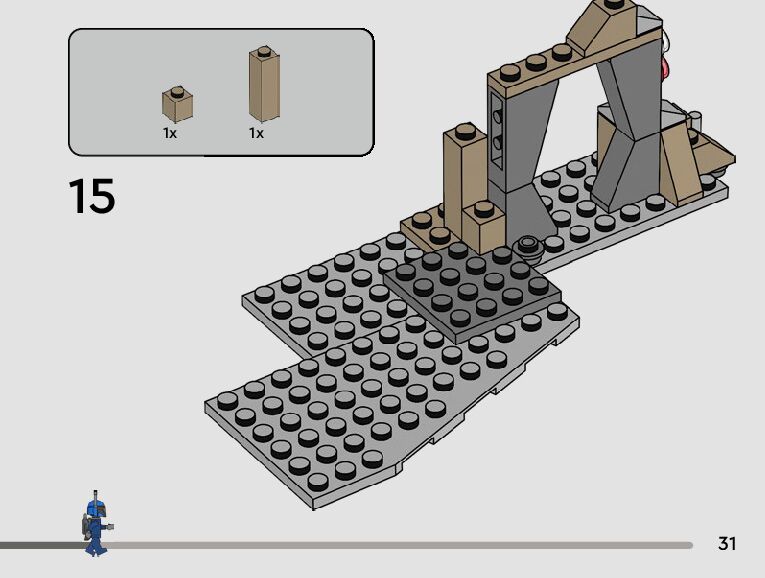 1x 1x

15

31