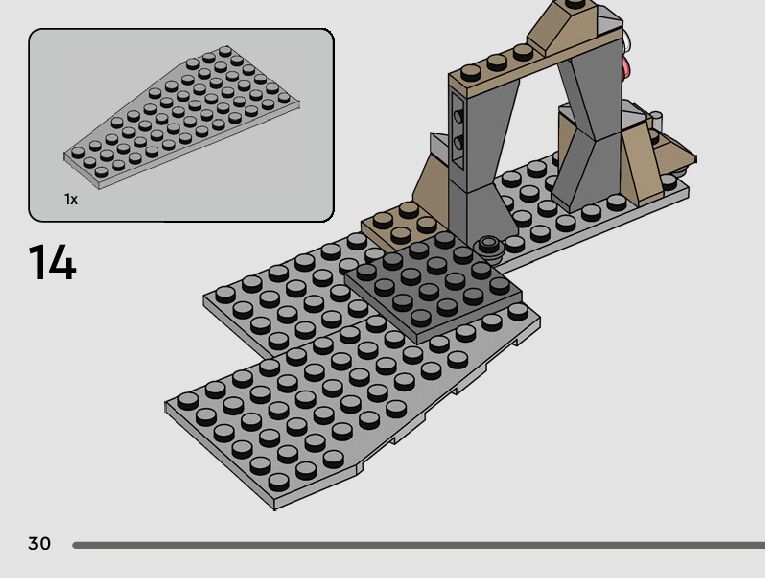 1x

14

30