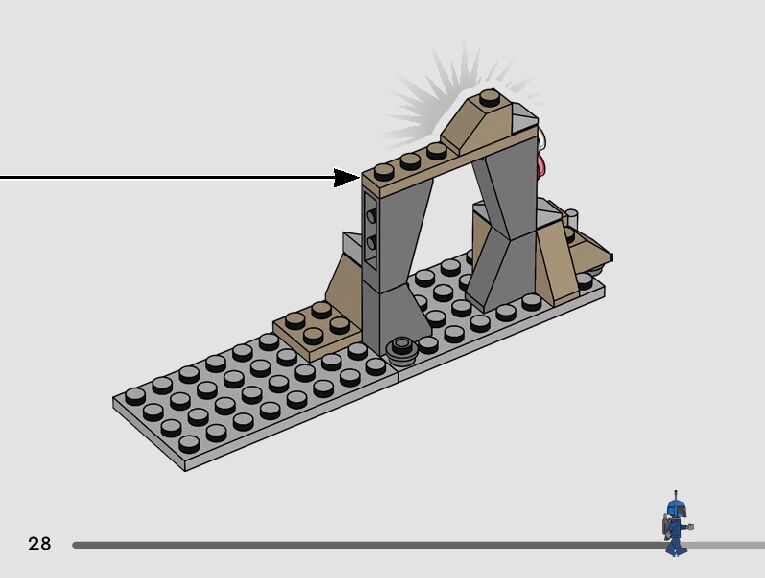 28