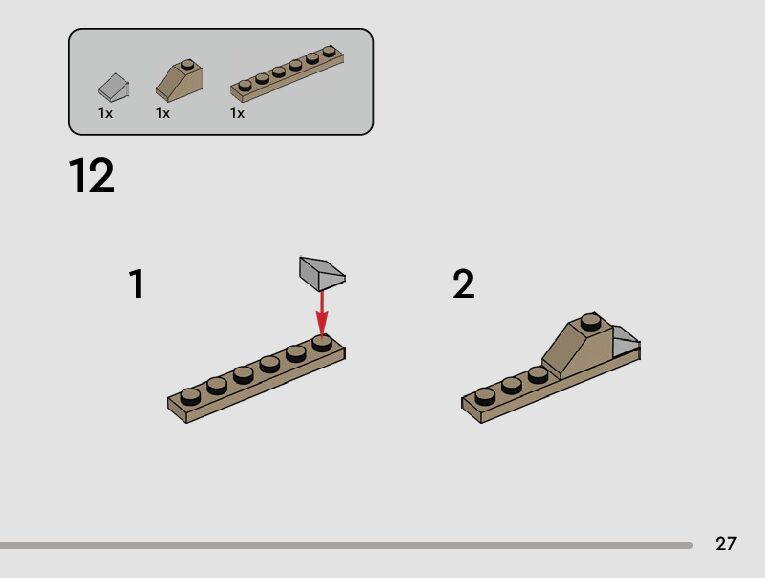 1x 1x 1x

12

1

2

27