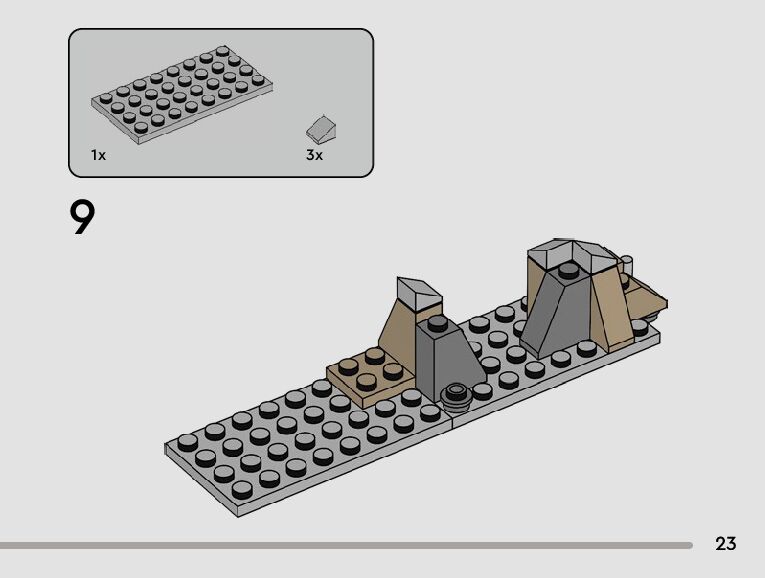 1x

3x

9

23