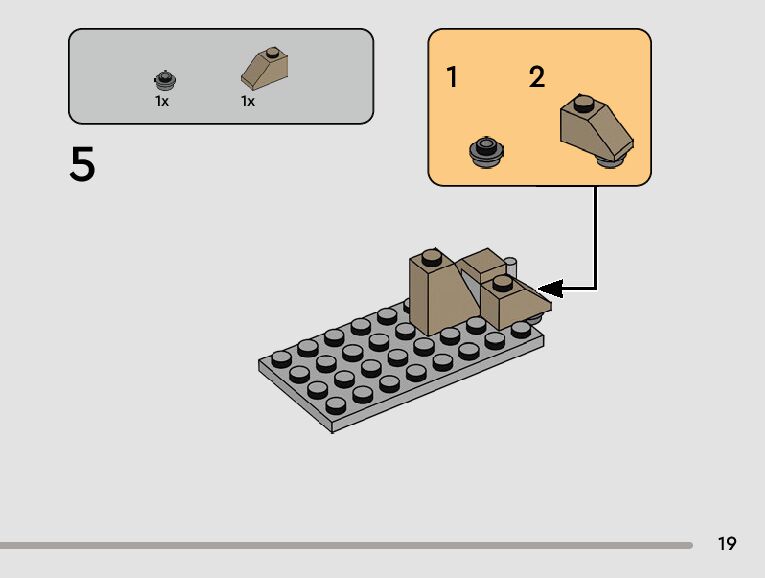 1x 1x

5

1 2

19