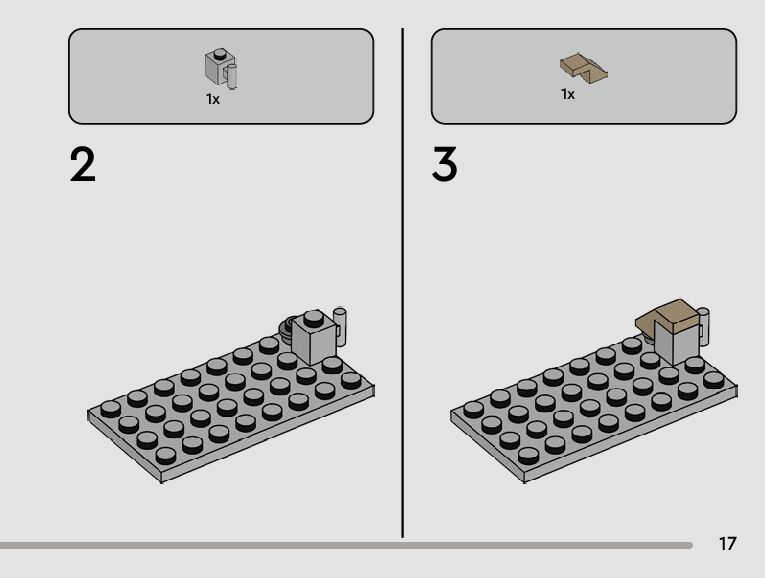 1x

2

1x

3

17