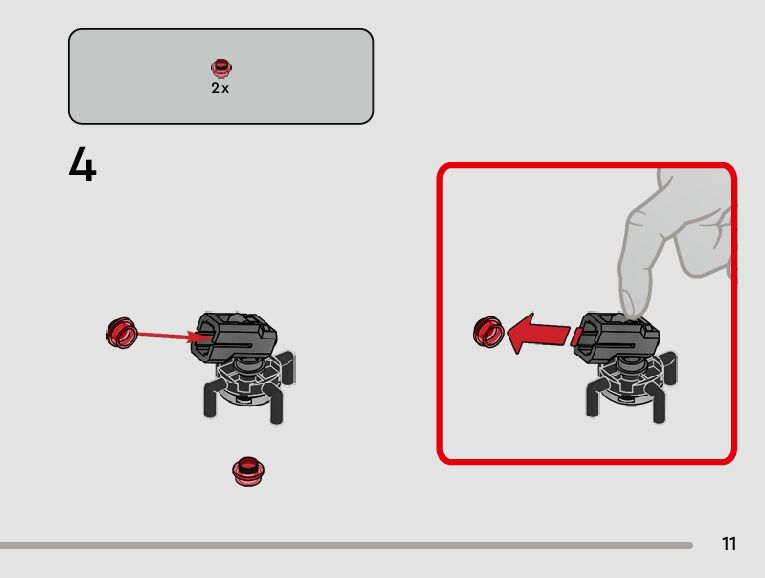 2x

4

11