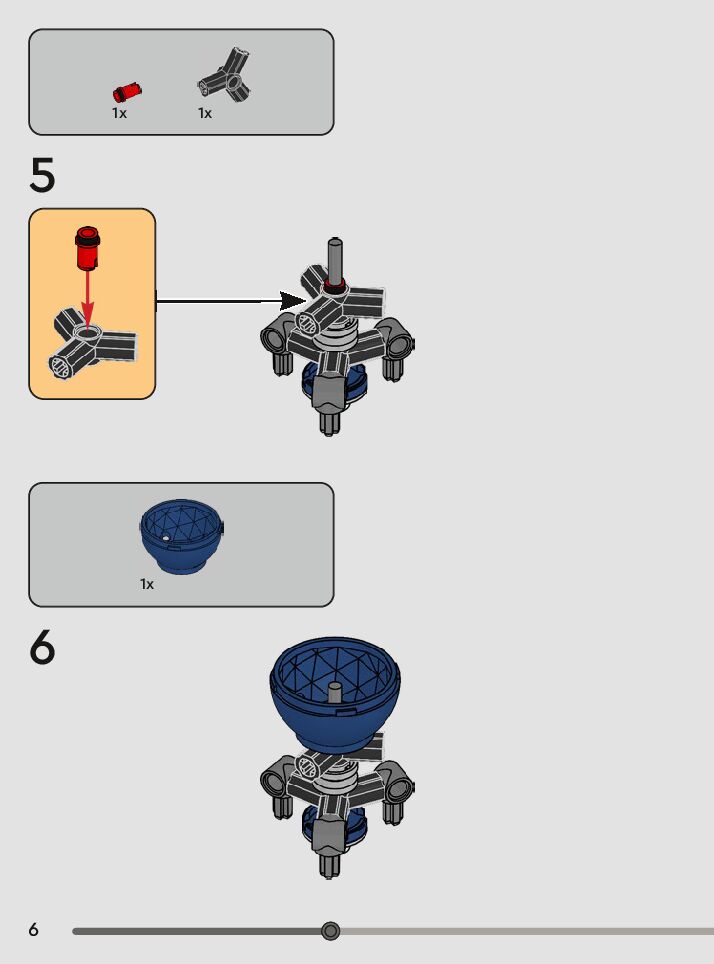 1x 1x

5

1x

6

6