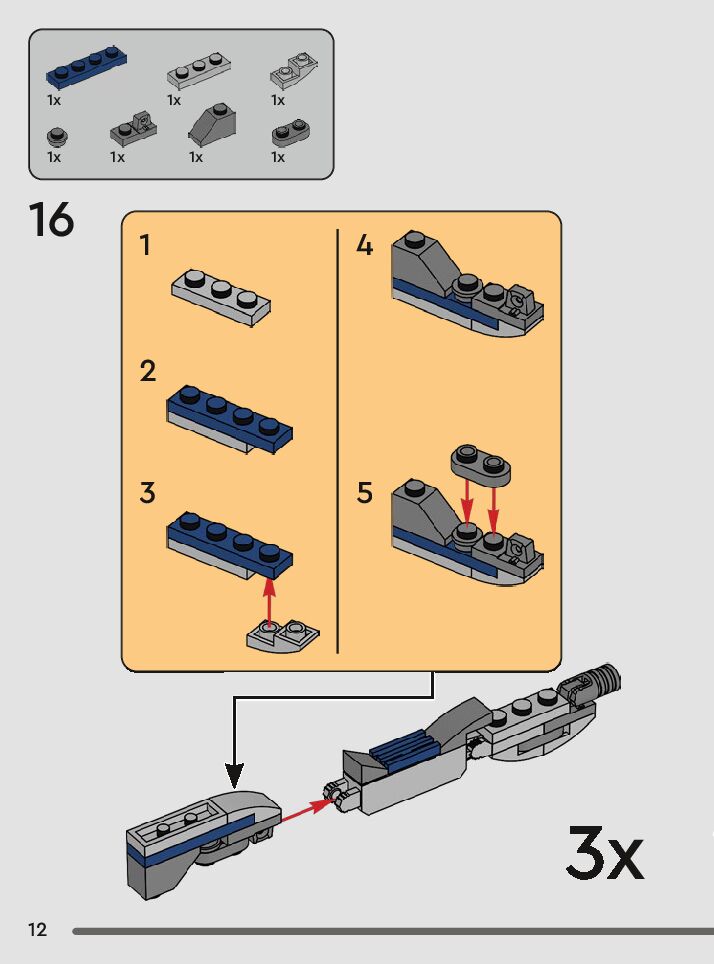 1x
1x
1x
1x
1x
1x
1x

16

1
2
3
4
5

3x

12