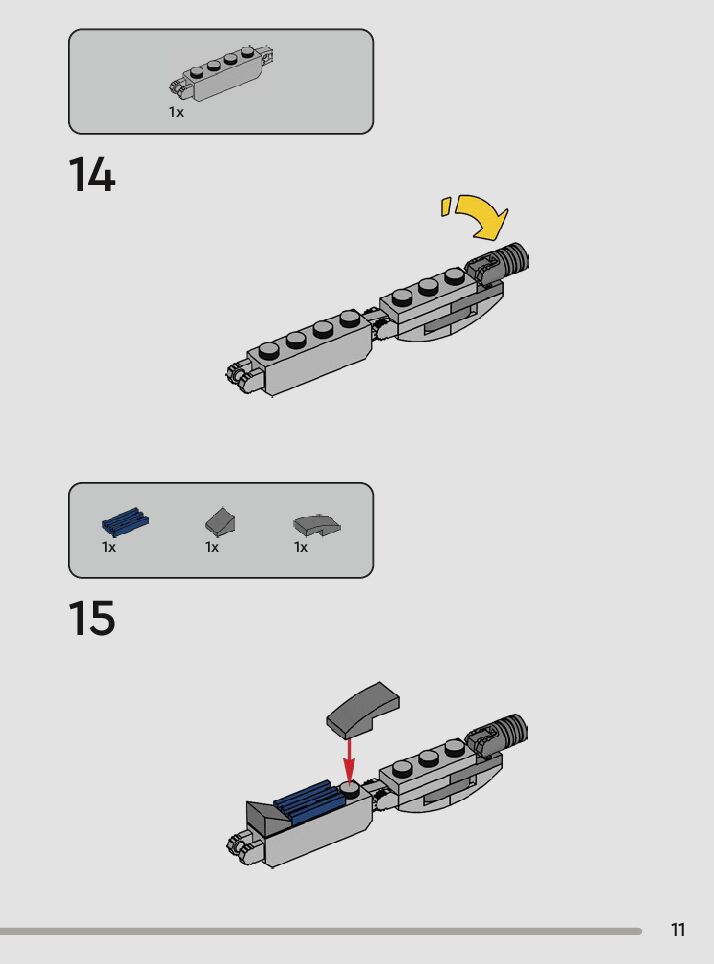 1x

14

1x 1x 1x

15

11