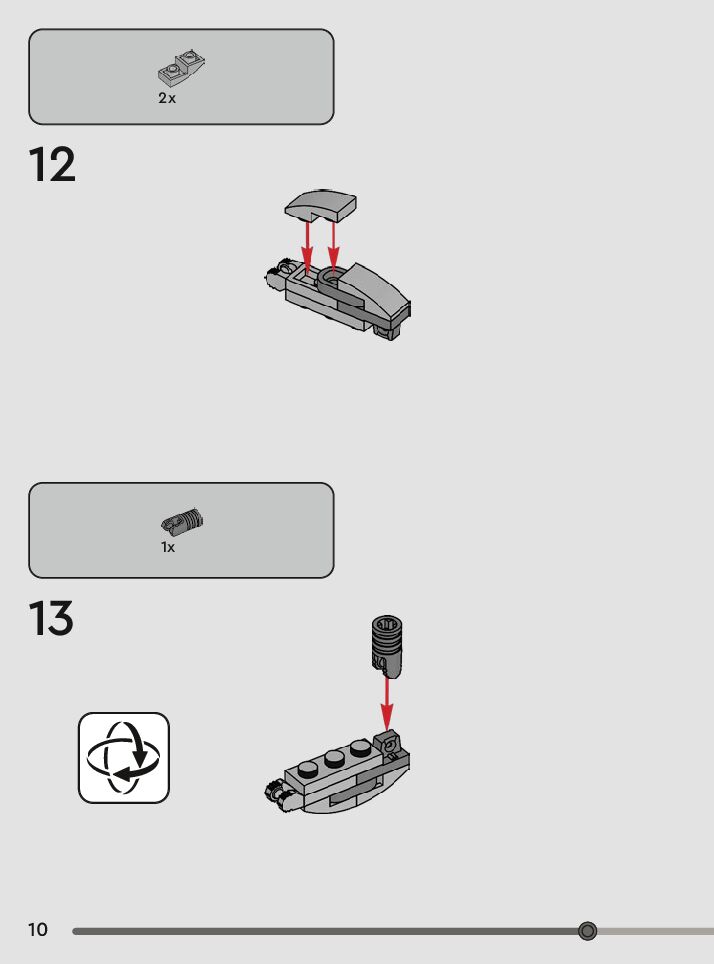 2x

12

1x

13

10