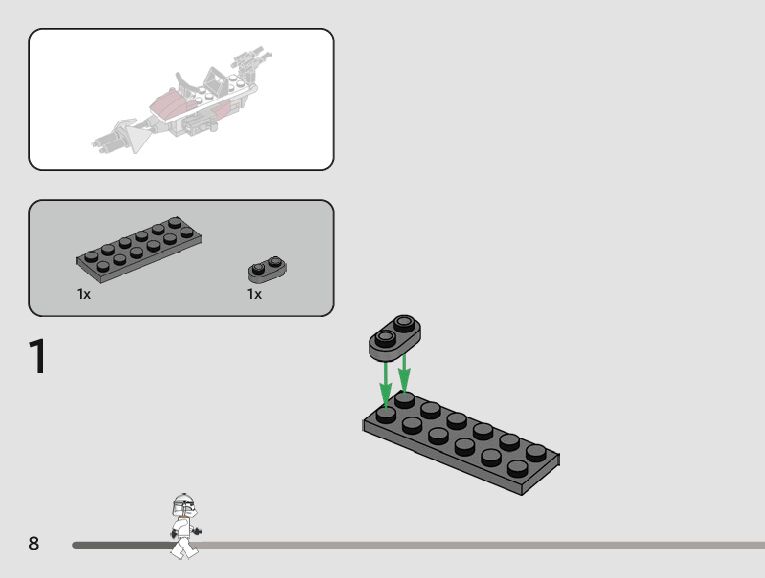 1x

1x

1

8