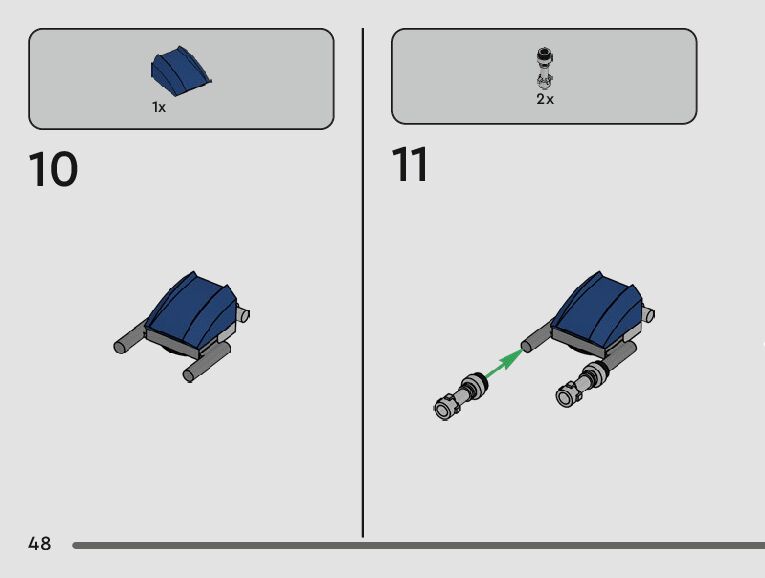 1x

10

2x

11

48