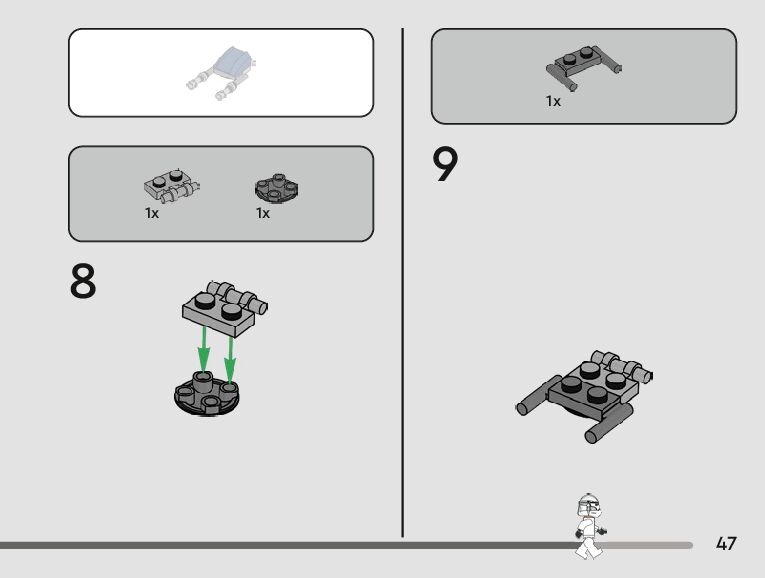 1x

1x

8

1x

9

47