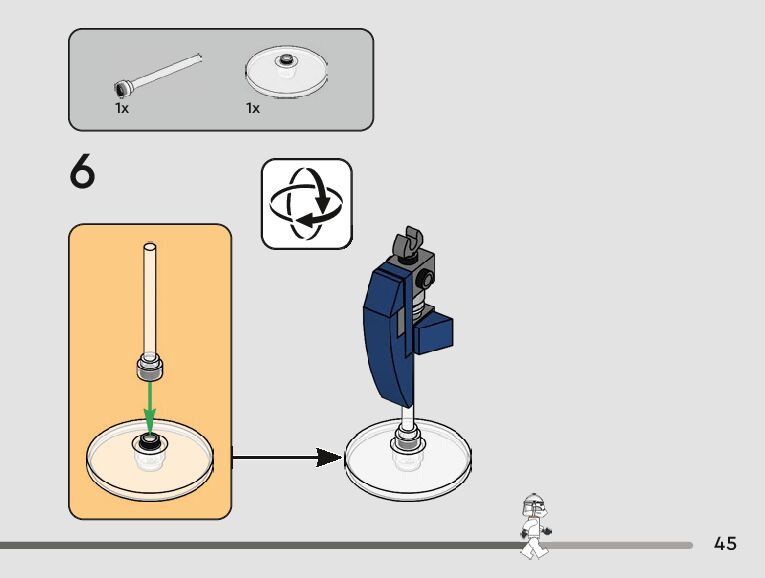 1x
1x

6

45