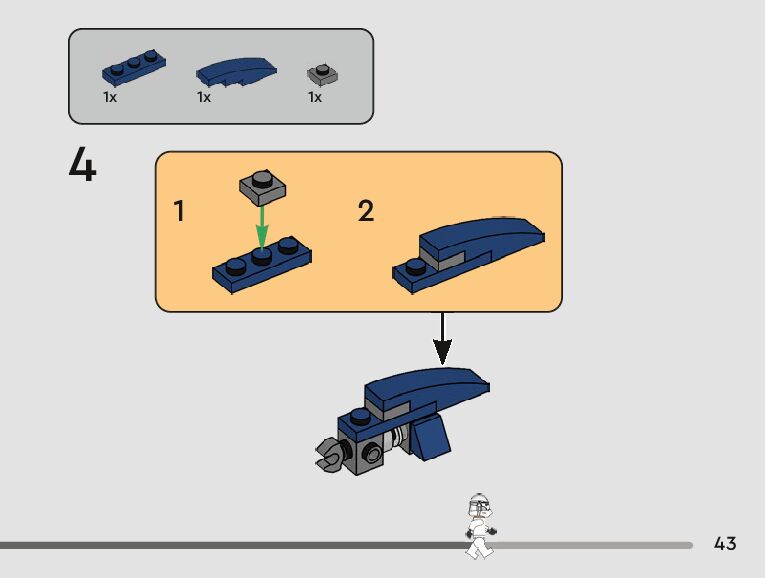 1x
1x
1x

4

1

2

43