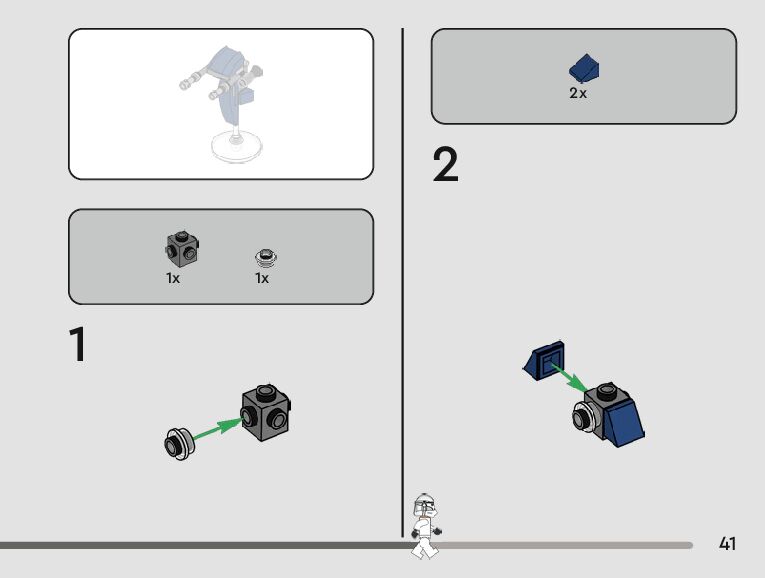 1x
1x

1

2x

2

41