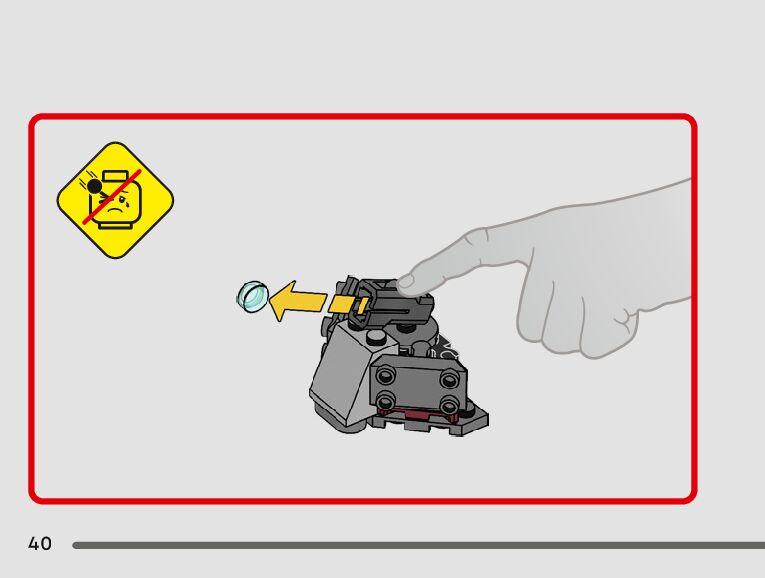 40