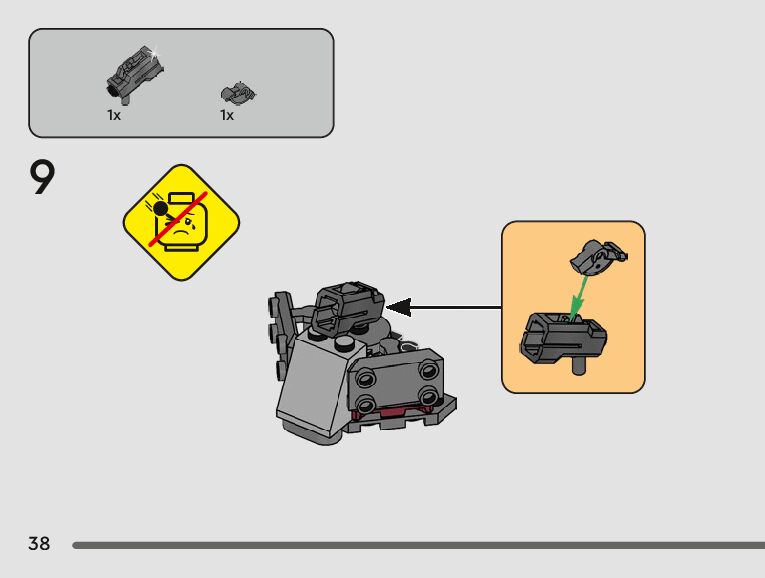 1x
1x

9

38