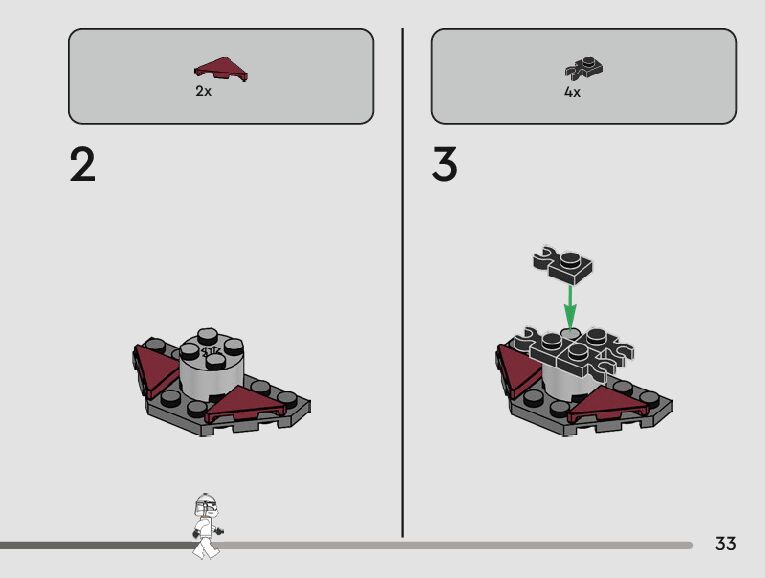 2x

2

4x

3

33