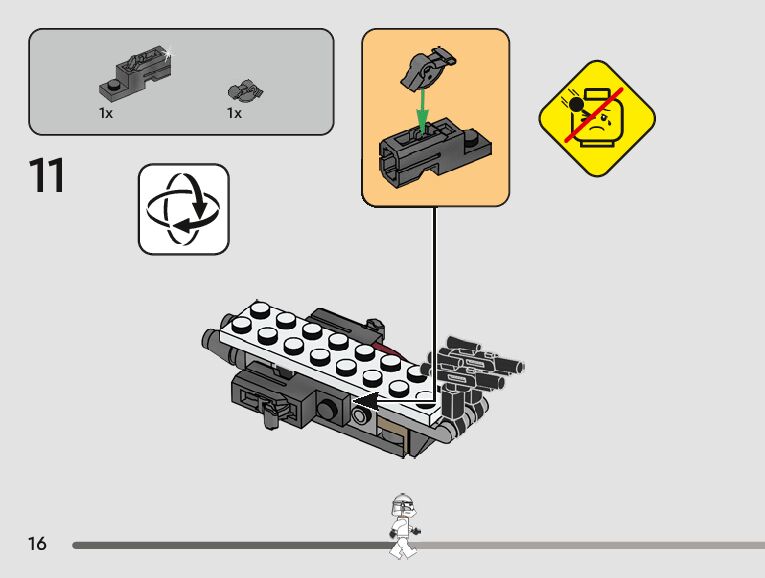 1x

1x

11

16