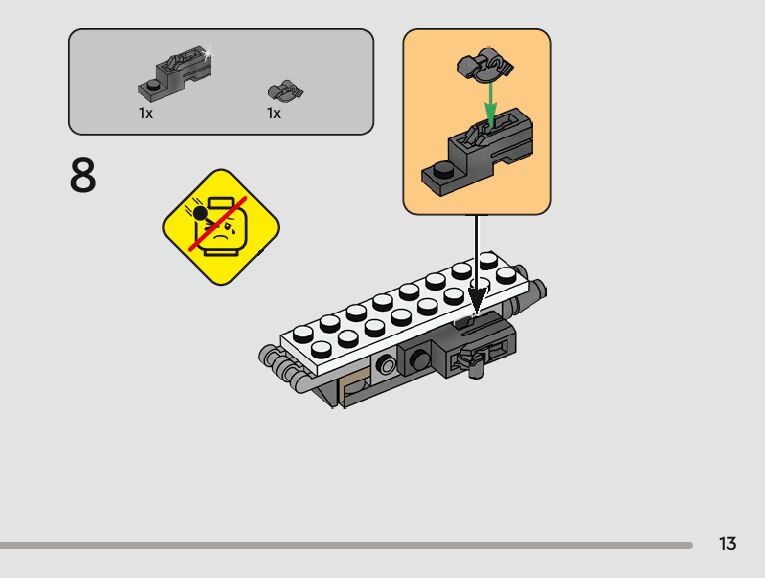 1x
1x
8
13