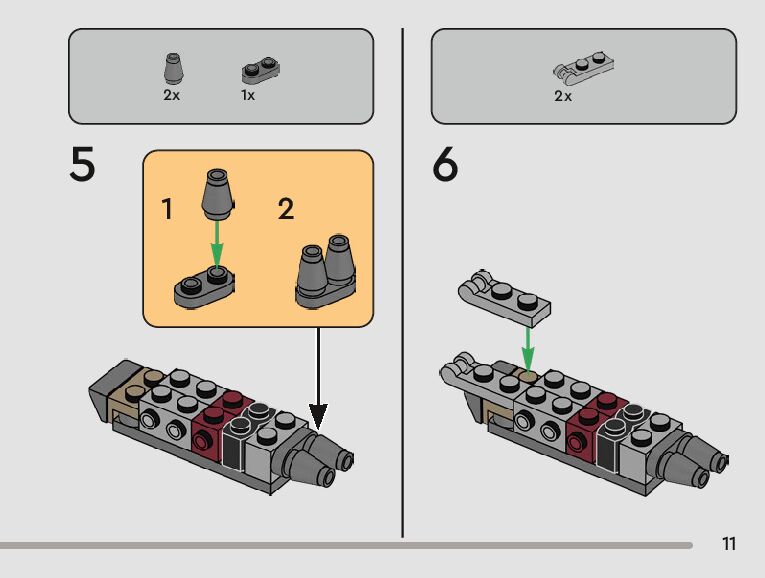 2x
1x

5

1

2

2x

6

11